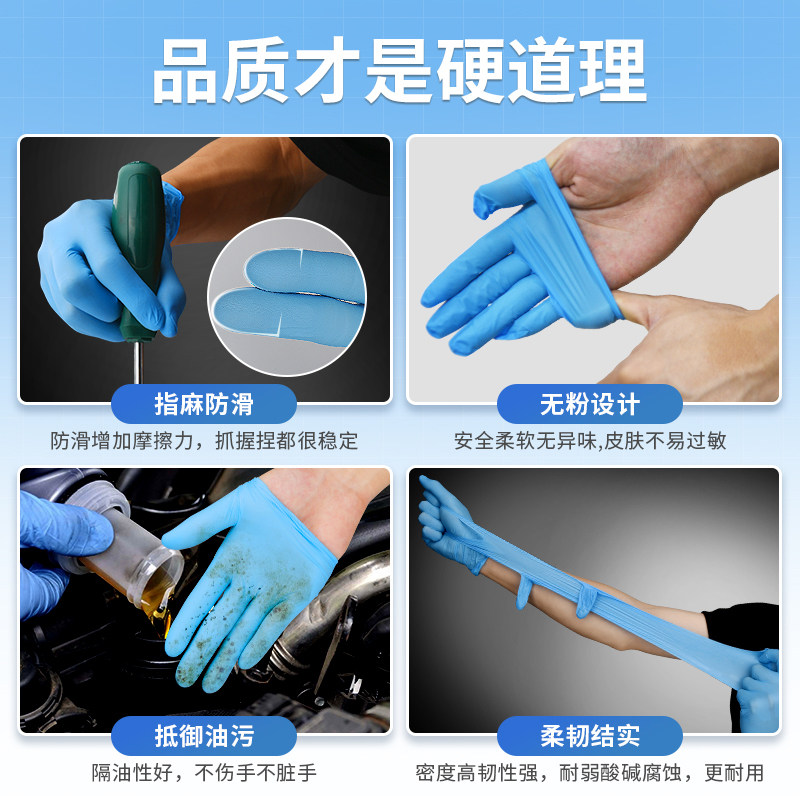 品质才是硬道理

指麻防滑
防滑增加摩擦力，抓握捏都很稳定

无粉设计
安全柔软无异味,皮肤不易过敏

抵御油污
隔油性好，不伤手不脏手

柔韧结实
密度高韧性强，耐弱酸碱腐蚀，更耐用