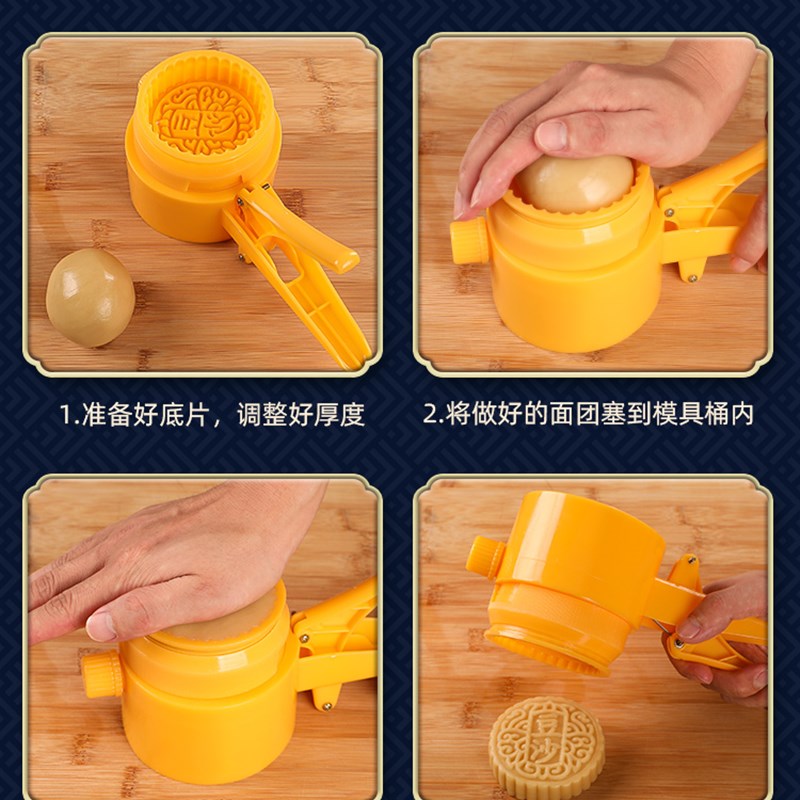 1.准备好底片，调整好厚度

2.将做好的面团塞到模具桶内

豆沙