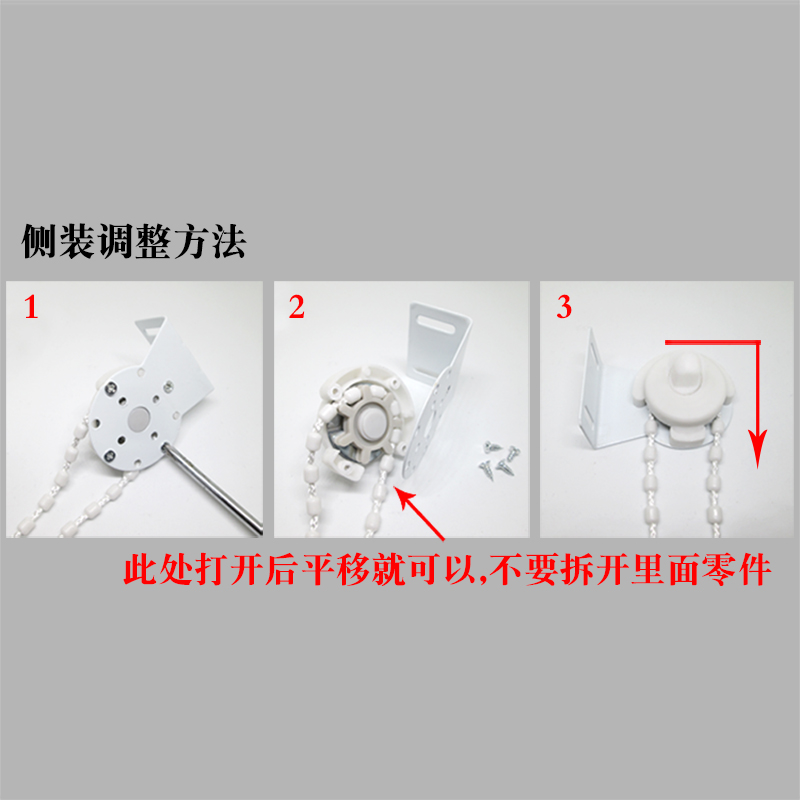 侧装调整方法

1

2

3

此处打开后平移就可以,不要拆开里面零件