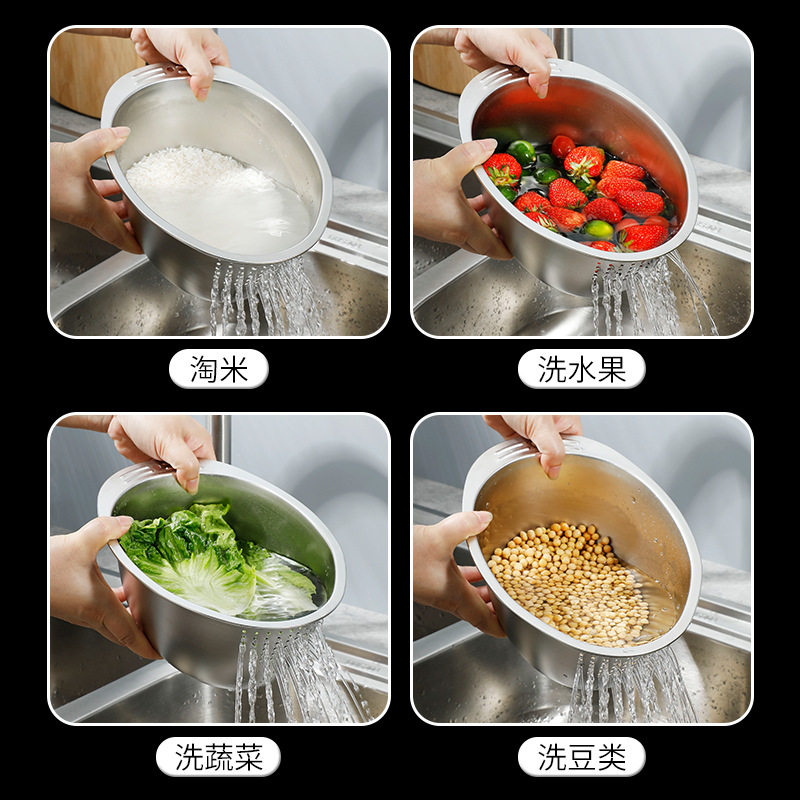 淘米

洗水果

洗蔬菜

洗豆类