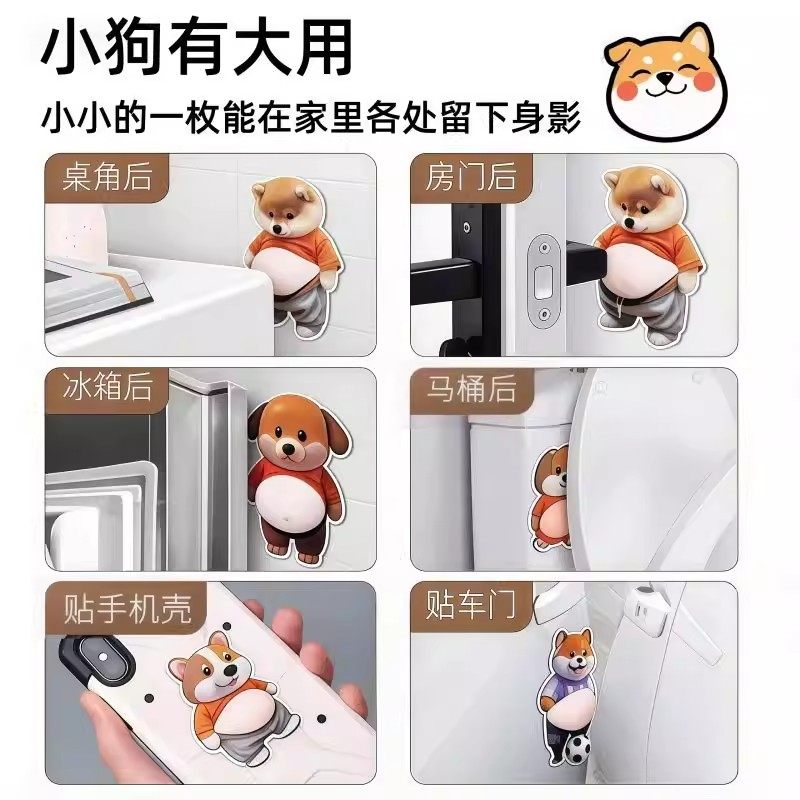 小狗有大用

小小的一枚能在家里各处留下身影

桌角后

房门后

冰箱后

马桶后

贴手机壳

贴车门