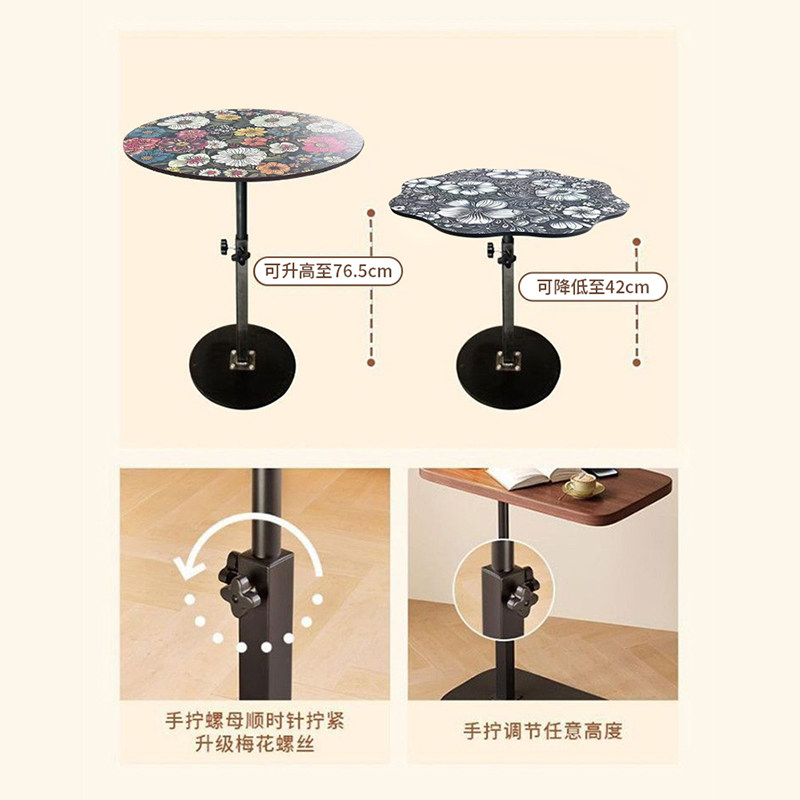 可升高至76.5cm

可降低至42cm

手拧螺母顺时针拧紧
升级梅花螺丝

手拧调节任意高度