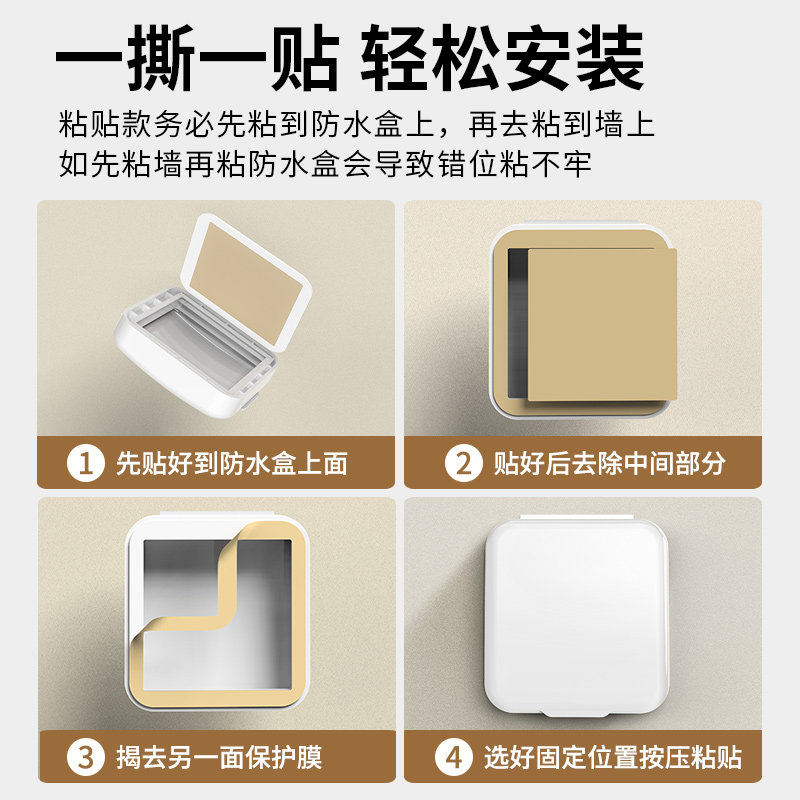 一撕一贴 轻松安装

粘贴款务必先粘到防水盒上，再去粘到墙上
如先粘墙再粘防水盒会导致错位粘不牢

1 先贴好到防水盒上面

2 贴好后去除中间部分

3 揭去另一面保护膜

4 选好固定位置按压粘贴