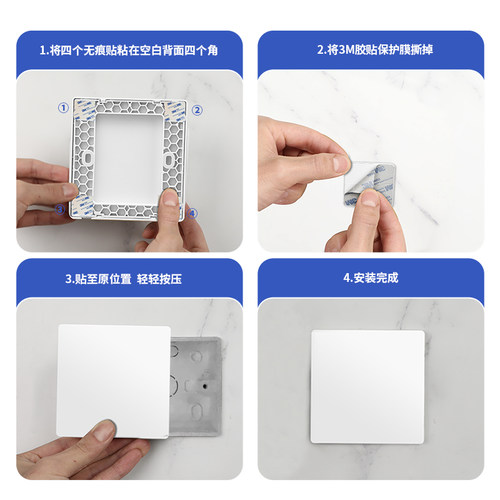 1.将四个无痕贴粘在空白背面四个角

①

②

③

④

2.将3M胶贴保护膜撕掉

3.贴至原位置 轻轻按压

4.安装完成