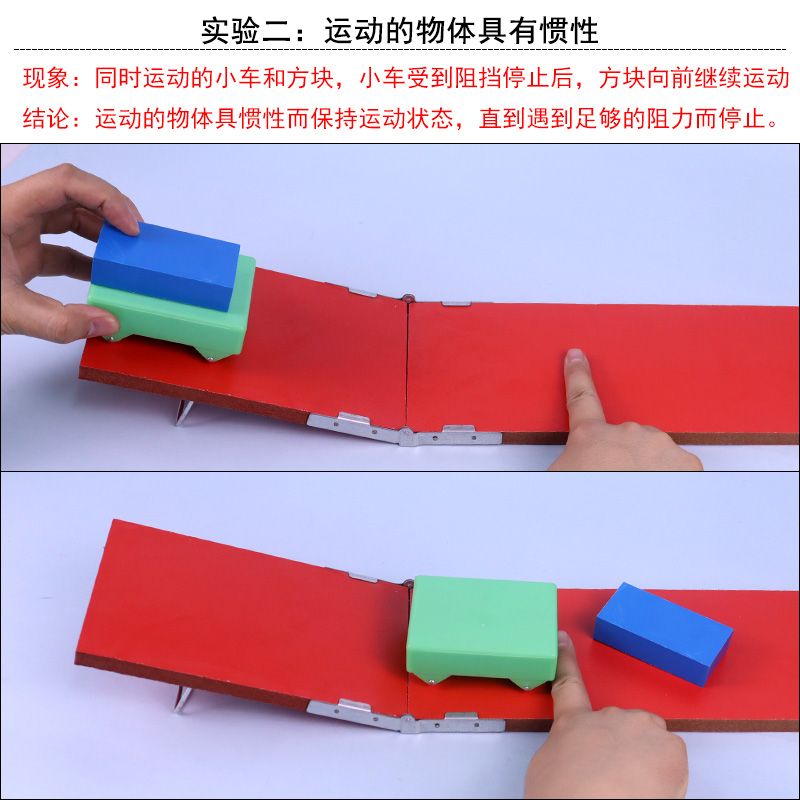 实验二：运动的物体具有惯性

现象：同时运动的小车和方块，小车受到阻挡停止后，方块向前继续运动

结论：运动的物体具惯性而保持运动状态，直到遇到足够的阻力而停止。