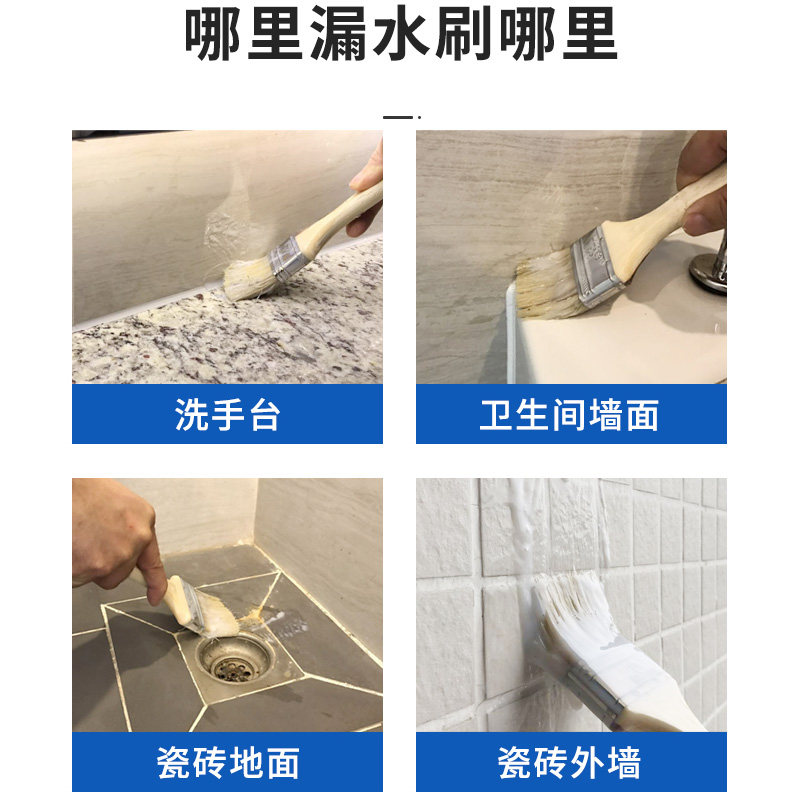 哪里漏水刷哪里

洗手台

卫生间墙面

瓷砖地面

瓷砖外墙