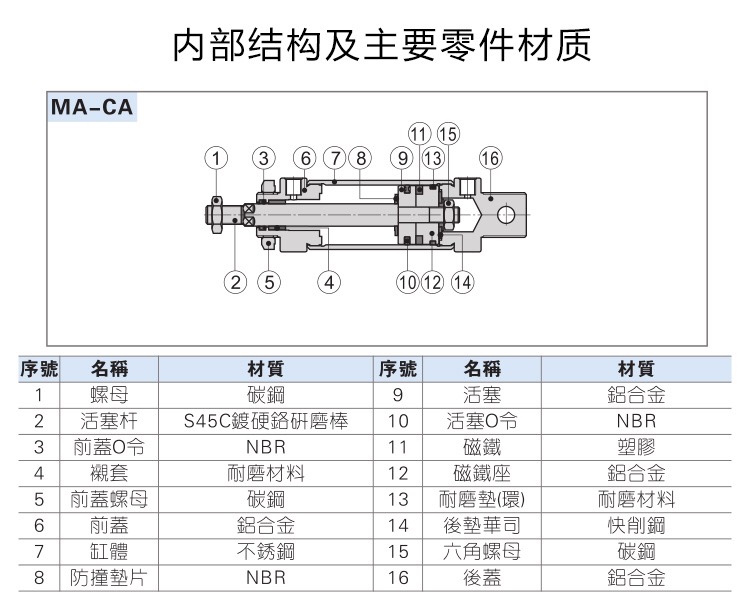 内部结构及主要零件材质

MA-CA

11 15
1 3 6 7 8 9 13 16
2 5 4 10 12 14

| 序號 | 名稱 | 材質 | 序號 | 名稱 | 材質 |
|---|---|---|---|---|---|
| 1 | 螺母 | 碳鋼 | 9 | 活塞 | 鋁合金 |
| 2 | 活塞杆 | S45C鍍硬鉻研磨棒 | 10 | 活塞O令 | NBR |
| 3 | 前蓋O令 | NBR | 11 | 磁鐵 | 塑膠 |
| 4 | 襯套 | 耐磨材料 | 12 | 磁鐵座 | 鋁合金 |
| 5 | 前蓋螺母 | 碳鋼 | 13 | 耐磨墊(環) | 耐磨材料 |
| 6 | 前蓋 | 鋁合金 | 14 | 後墊華司 | 快削鋼 |
| 7 | 缸體 | 不銹鋼 | 15 | 六角螺母 | 碳鋼 |
| 8 | 防撞墊片 | NBR | 16 | 後蓋 | 鋁合金 |