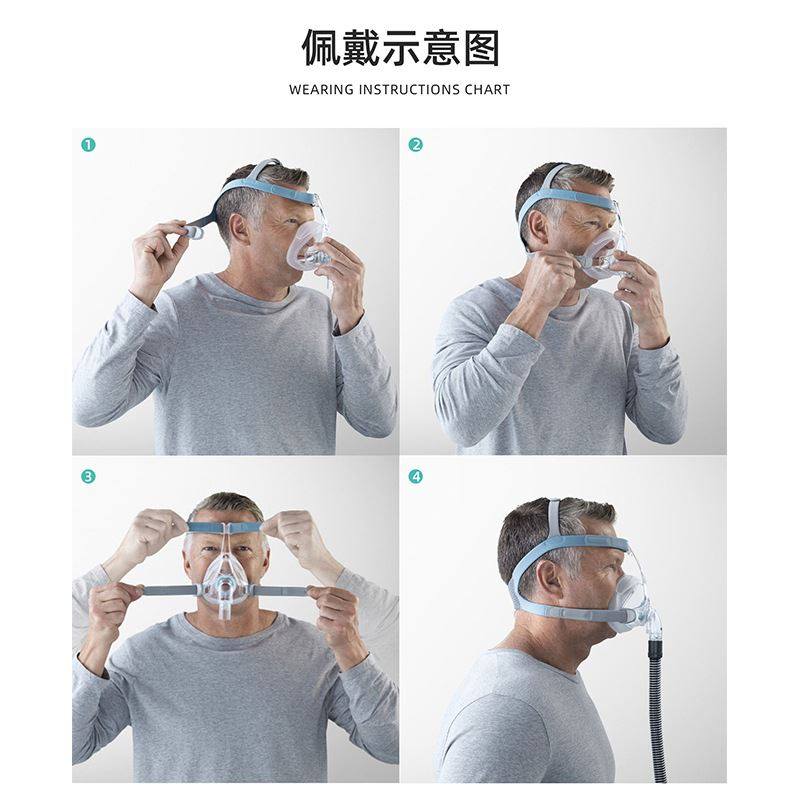 佩戴示意图
WEARING INSTRUCTIONS CHART

1

2

3

4