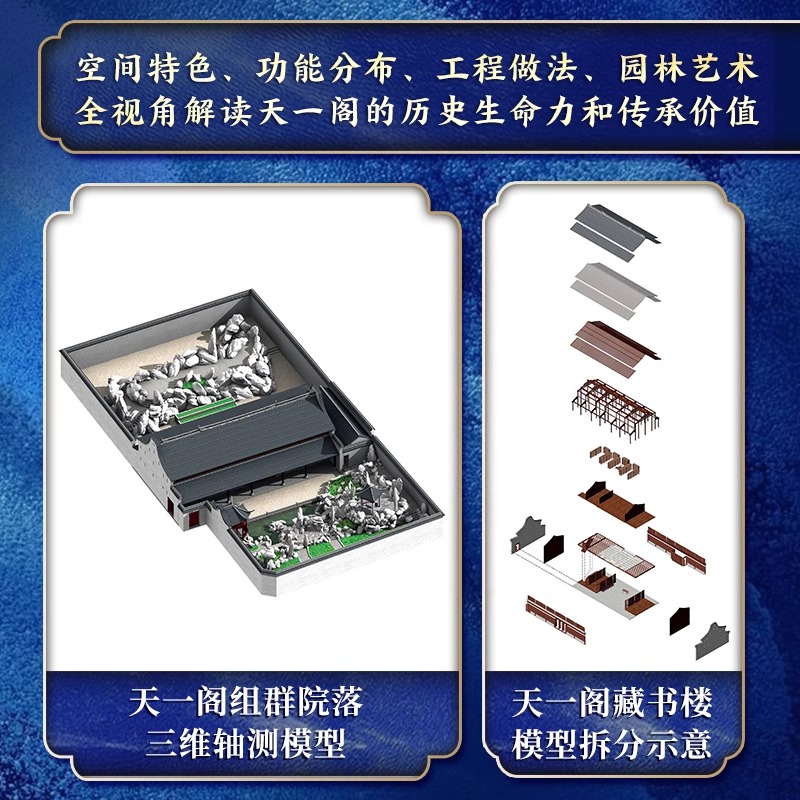 空间特色、功能分布、工程做法、园林艺术
全视角解读天一阁的历史生命力和传承价值

天一阁组群院落
三维轴测模型

天一阁藏书楼
模型拆分示意