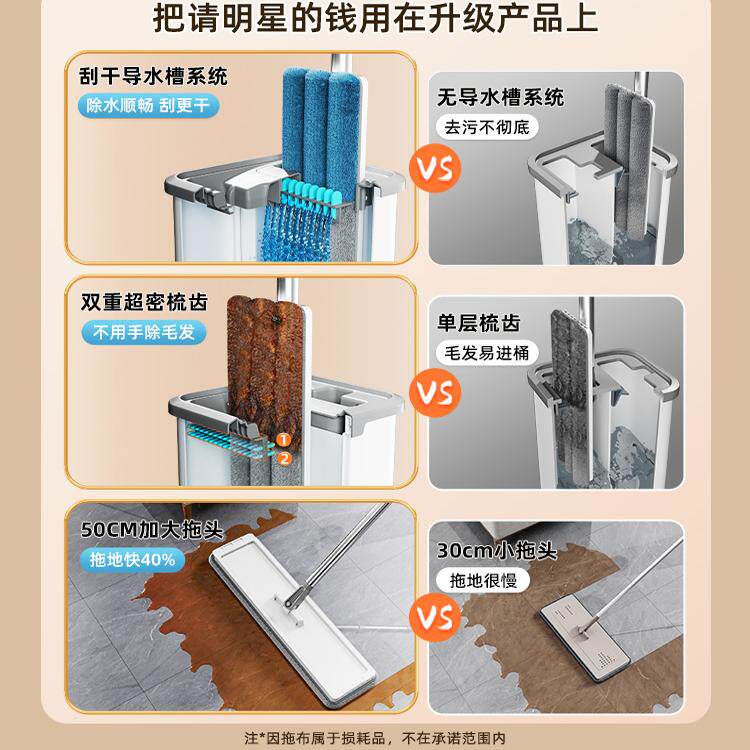 把请明星的钱用在升级产品上

刮干导水槽系统
除水顺畅 刮更干

VS

无导水槽系统
去污不彻底

双重超密梳齿
不用手除毛发

1
2

VS

单层梳齿
毛发易进桶

50CM加大拖头
拖地快40%

VS

30cm小拖头
拖地很慢

注*因拖布属于损耗品，不在承诺范围内