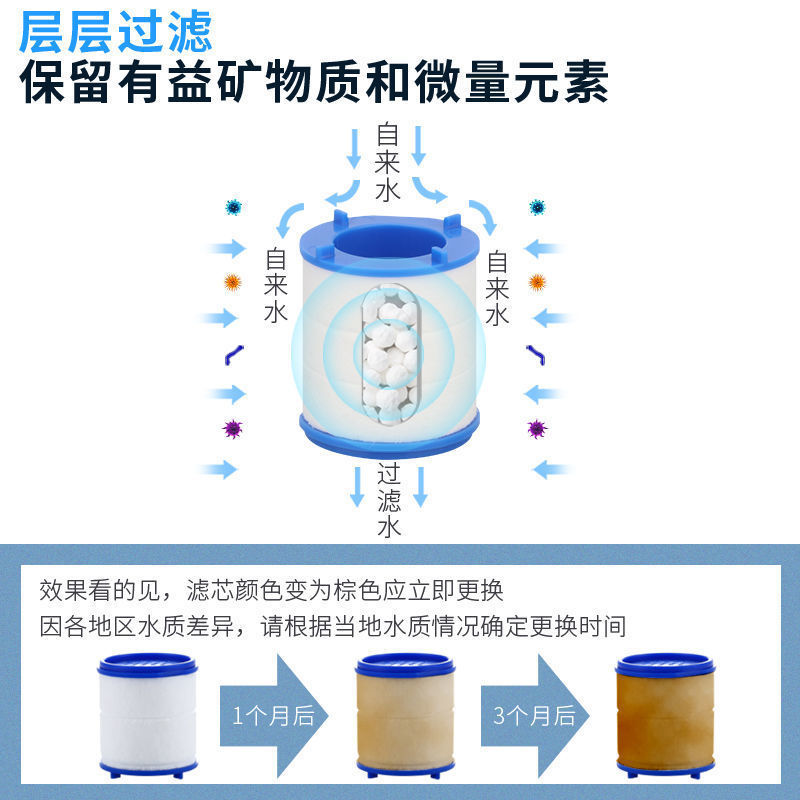 层层过滤
保留有益矿物质和微量元素

自来水

自来水

自来水

过滤水

效果看的见，滤芯颜色变为棕色应立即更换
因各地区水质差异，请根据当地水质情况确定更换时间

1个月后

3个月后