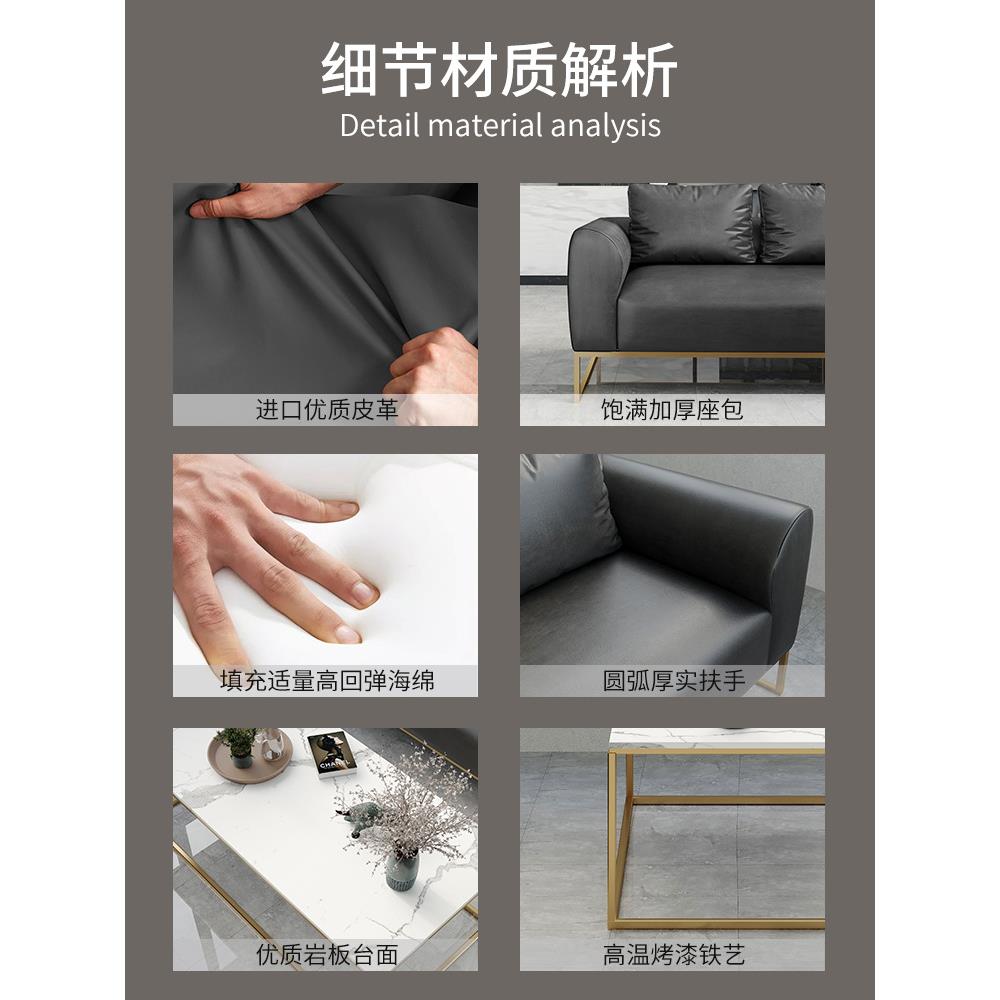 细节材质解析
Detail material analysis

进口优质皮革

饱满加厚座包

填充适量高回弹海绵

圆弧厚实扶手

CHANEL

优质岩板台面

高温烤漆铁艺