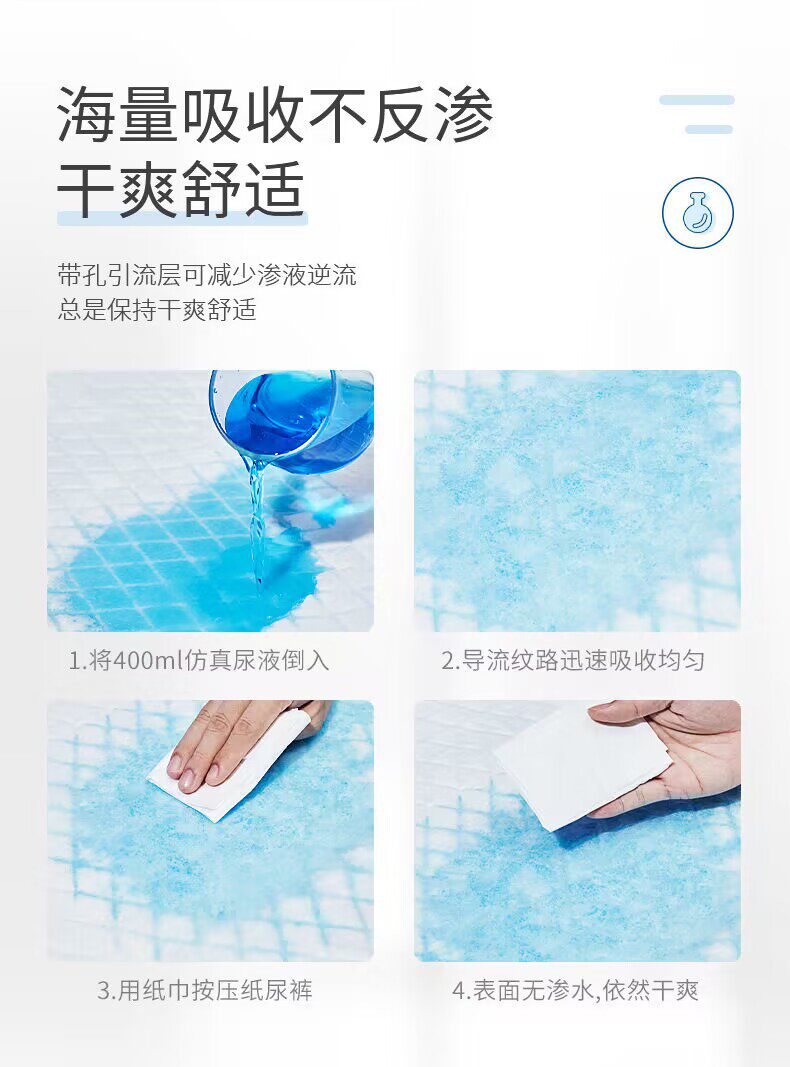 海量吸收不反渗
干爽舒适

带孔引流层可减少渗液逆流
总是保持干爽舒适

1.将400ml仿真尿液倒入

2.导流纹路迅速吸收均匀

3.用纸巾按压纸尿裤

4.表面无渗水,依然干爽