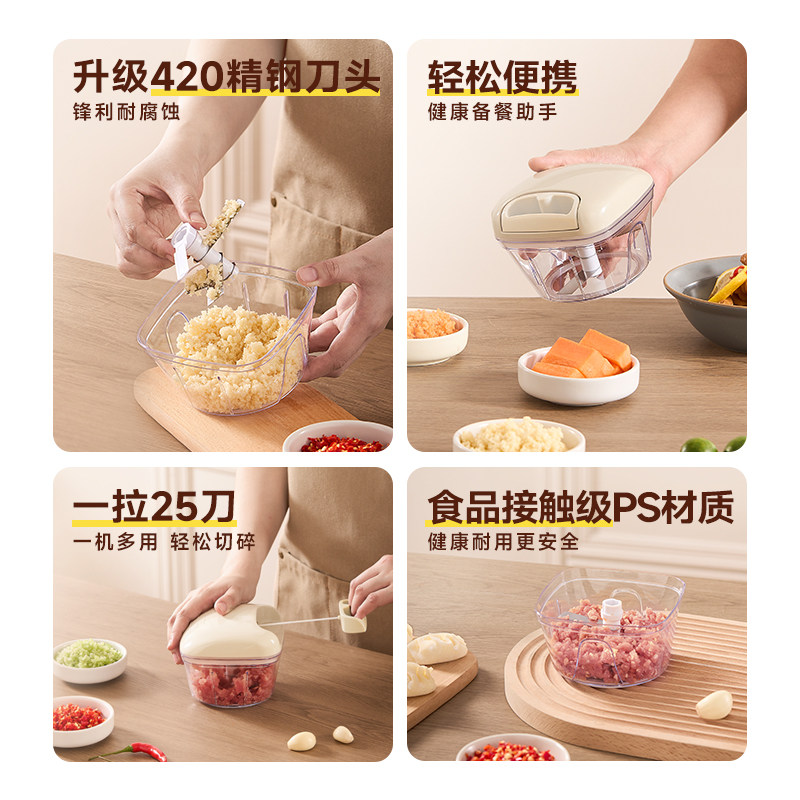 升级420精钢刀头
锋利耐腐蚀

轻松便携
健康备餐助手

一拉25刀
一机多用 轻松切碎

食品接触级PS材质
健康耐用更安全