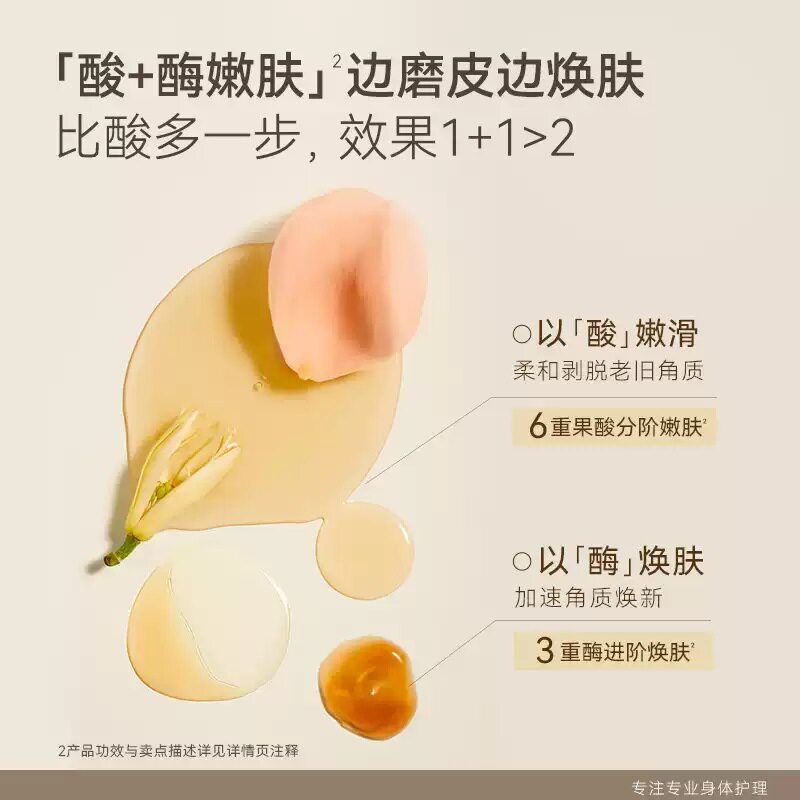 「酸+酶嫩肤」$^2$边磨皮边焕肤
比酸多一步，效果1+1>2

○以「酸」嫩滑
柔和剥脱老旧角质

6重果酸分阶嫩肤$^2$

○以「酶」焕肤
加速角质焕新

3重酶进阶焕肤$^2$

2产品功效与卖点描述详见详情页注释

专注专业身体护理