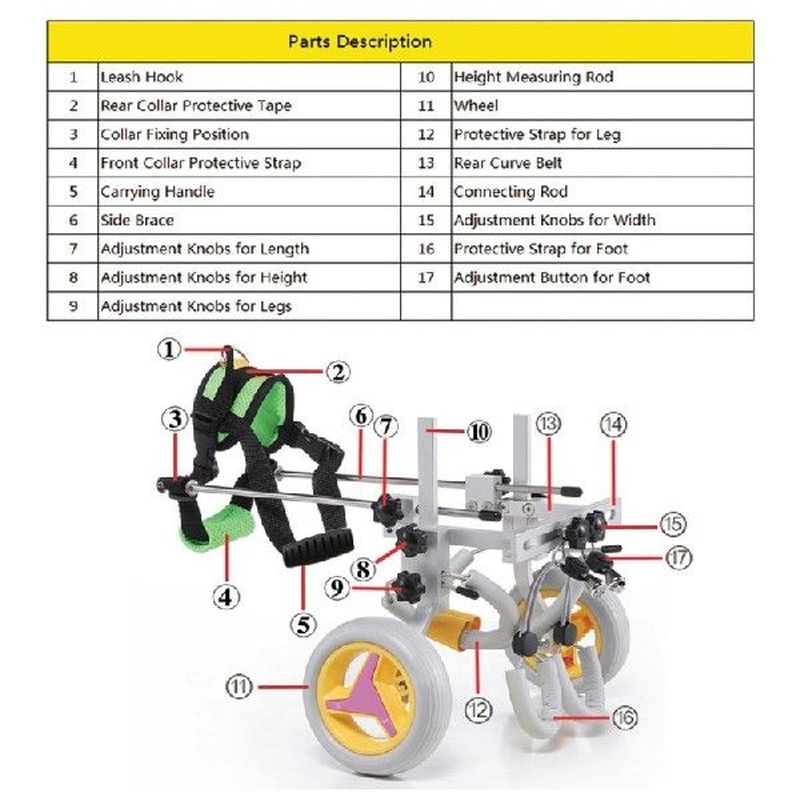 Parts Description

| 1 | Leash Hook | 10 | Height Measuring Rod |
|---|---|---|---|
| 2 | Rear Collar Protective Tape | 11 | Wheel |
| 3 | Collar Fixing Position | 12 | Protective Strap for Leg |
| 4 | Front Collar Protective Strap | 13 | Rear Curve Belt |
| 5 | Carrying Handle | 14 | Connecting Rod |
| 6 | Side Brace | 15 | Adjustment Knobs for Width |
| 7 | Adjustment Knobs for Length | 16 | Protective Strap for Foot |
| 8 | Adjustment Knobs for Height | 17 | Adjustment Button for Foot |
| 9 | Adjustment Knobs for Legs | | |

①
②
③
⑥
⑦
⑩
⑬
⑭
⑮
⑰
⑧
⑨
④
⑤
⑪
⑫
⑯