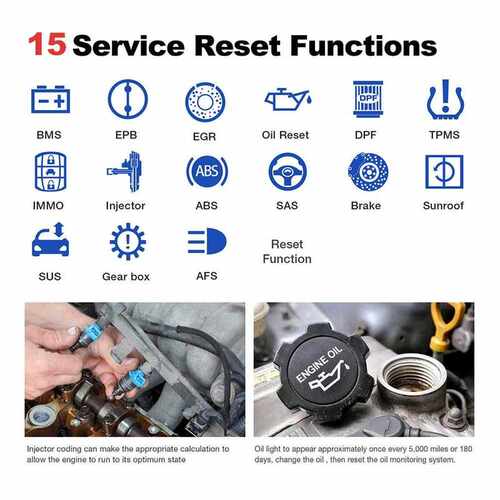 15 Service Reset Functions

BMS
EPB
EGR
Oil Reset
DPF
DPF
TPMS
IMMO
Injector
ABS
ABS
SAS
Brake
Sunroof
SUS
Gear box
AFS
Reset Function

ENGINE OIL

Injector coding can make the appropriate calculation to allow the engine to run to its optimum state

Oil light to appear approximately once every 5,000 miles or 180 days, change the oil , then reset the oil monitoring system.