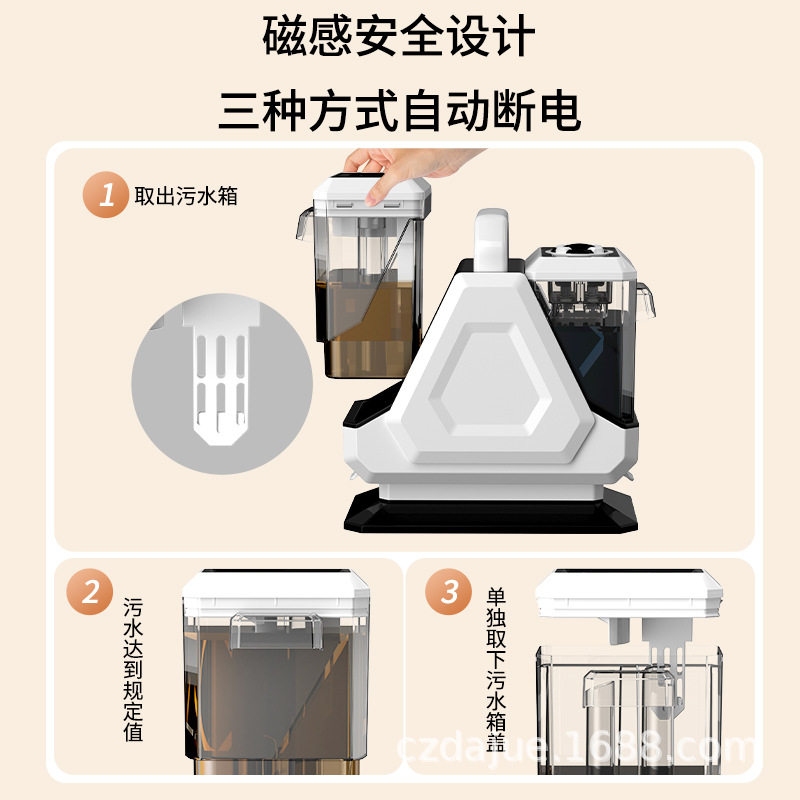 磁感安全设计

三种方式自动断电

1 取出污水箱

2 污水达到规定值

3 单独取下污水箱盖

czdajue.1688.com