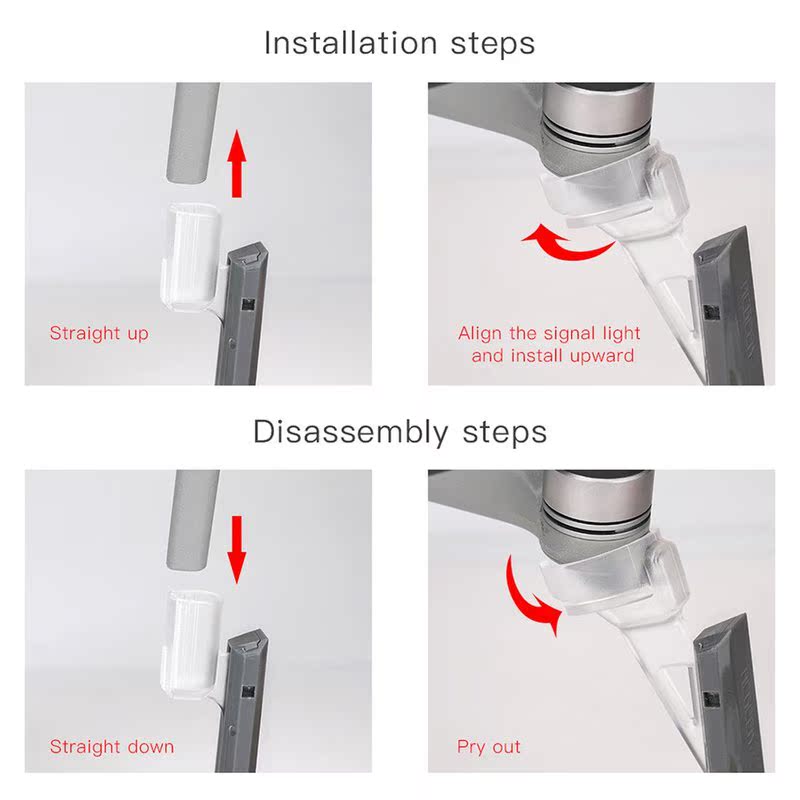 Installation steps

Straight up

Align the signal light and install upward

Disassembly steps

Straight down

Pry out