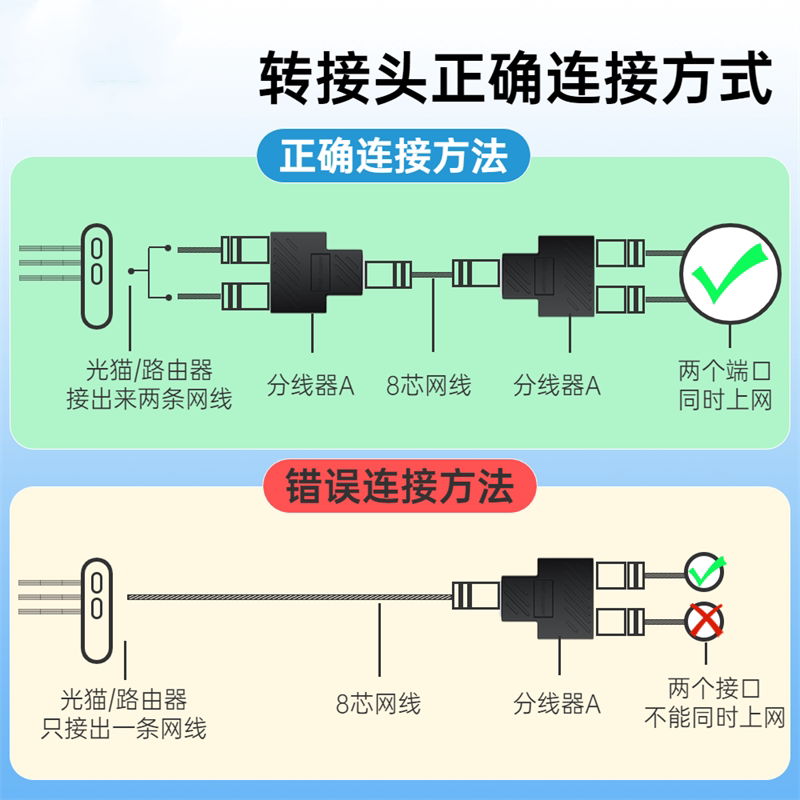 转接头正确连接方式

正确连接方法

光猫/路由器
接出来两条网线

分线器A

8芯网线

分线器A

两个端口
同时上网

错误连接方法

光猫/路由器
只接出一条网线

8芯网线

分线器A

两个接口
不能同时上网