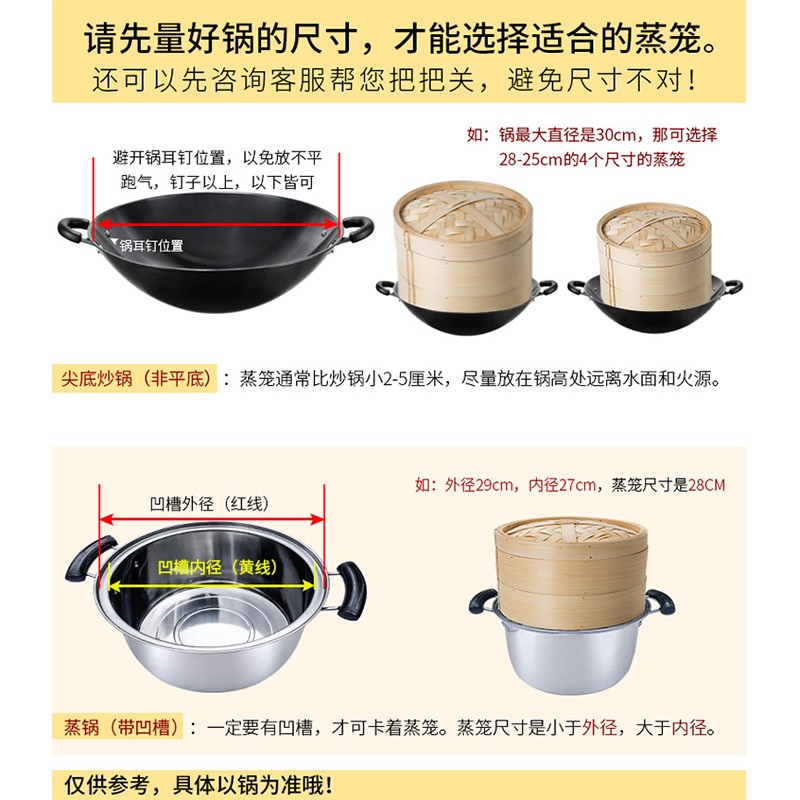 请先量好锅的尺寸，才能选择适合的蒸笼。
还可以先咨询客服帮您把把关，避免尺寸不对！

避开锅耳钉位置，以免放不平跑气，钉子以上，以下皆可

锅耳钉位置

如：锅最大直径是30cm，那可选择28-25cm的4个尺寸的蒸笼

尖底炒锅（非平底）：蒸笼通常比炒锅小2-5厘米，尽量放在锅高处远离水面和火源。

凹槽外径（红线）

凹槽内径（黄线）

如：外径29cm，内径27cm，蒸笼尺寸是28CM

蒸锅（带凹槽）：一定要有凹槽，才可卡着蒸笼。蒸笼尺寸是小于外径，大于内径。

仅供参考，具体以锅为准哦！