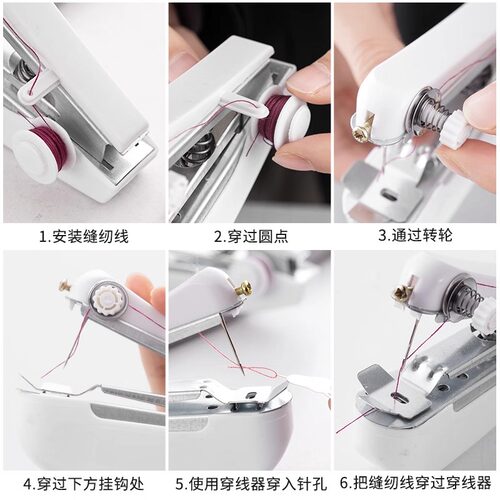 1.安装缝纫线

2.穿过圆点

3.通过转轮

4.穿过下方挂钩处

5.使用穿线器穿入针孔

6.把缝纫线穿过穿线器