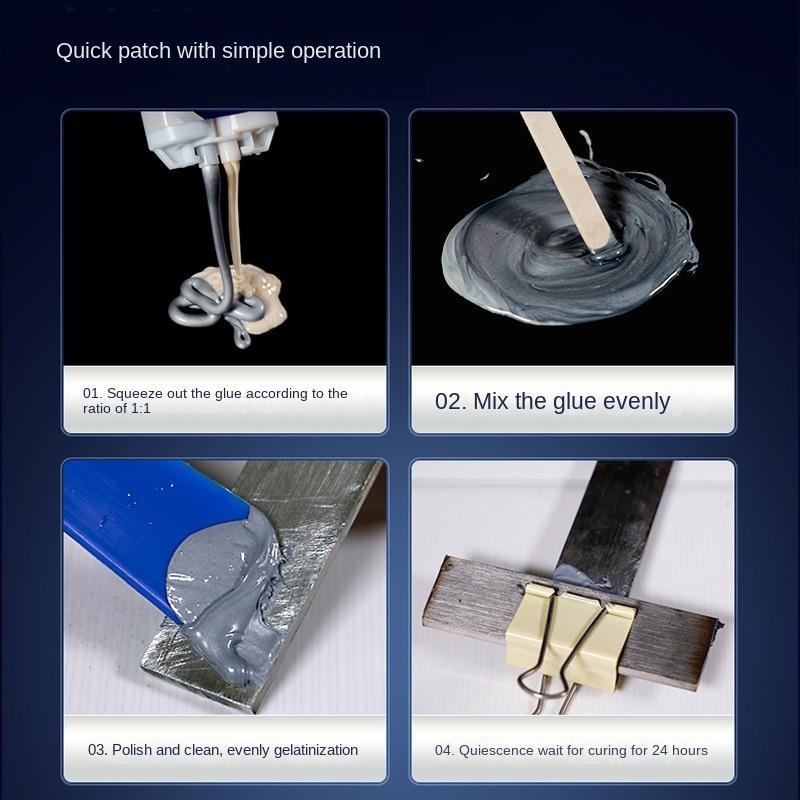 Quick patch with simple operation

01. Squeeze out the glue according to the ratio of 1:1

02. Mix the glue evenly

03. Polish and clean, evenly gelatinization

04. Quiescence wait for curing for 24 hours