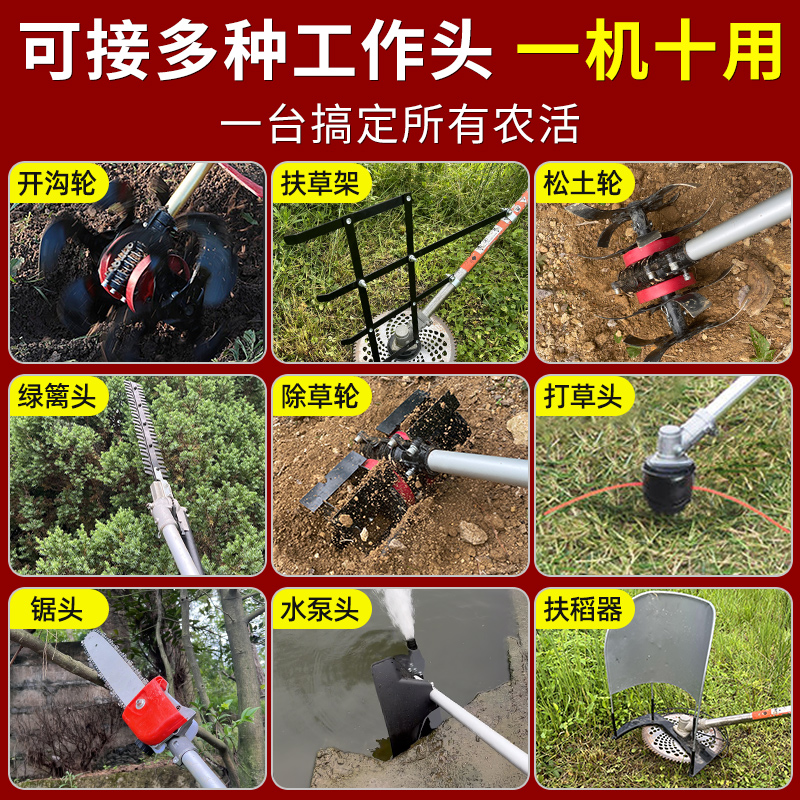 可接多种工作头 一机十用

一台搞定所有农活

开沟轮

扶草架

松土轮

绿篱头

除草轮

打草头

锯头

水泵头

扶稻器