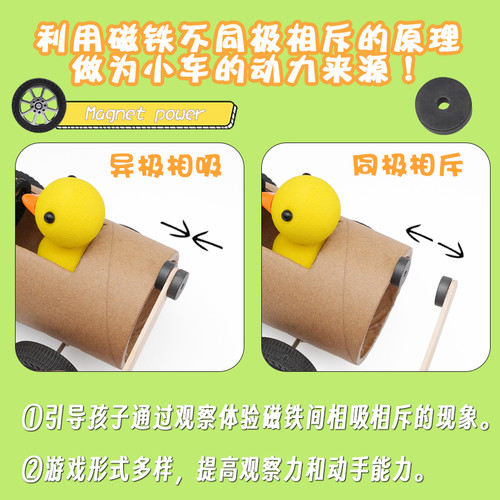 利用磁铁不同极相斥的原理
做为小车的动力来源！

Magnet power

异极相吸

同极相斥

①引导孩子通过观察体验磁铁间相吸相斥的现象。

②游戏形式多样，提高观察力和动手能力。