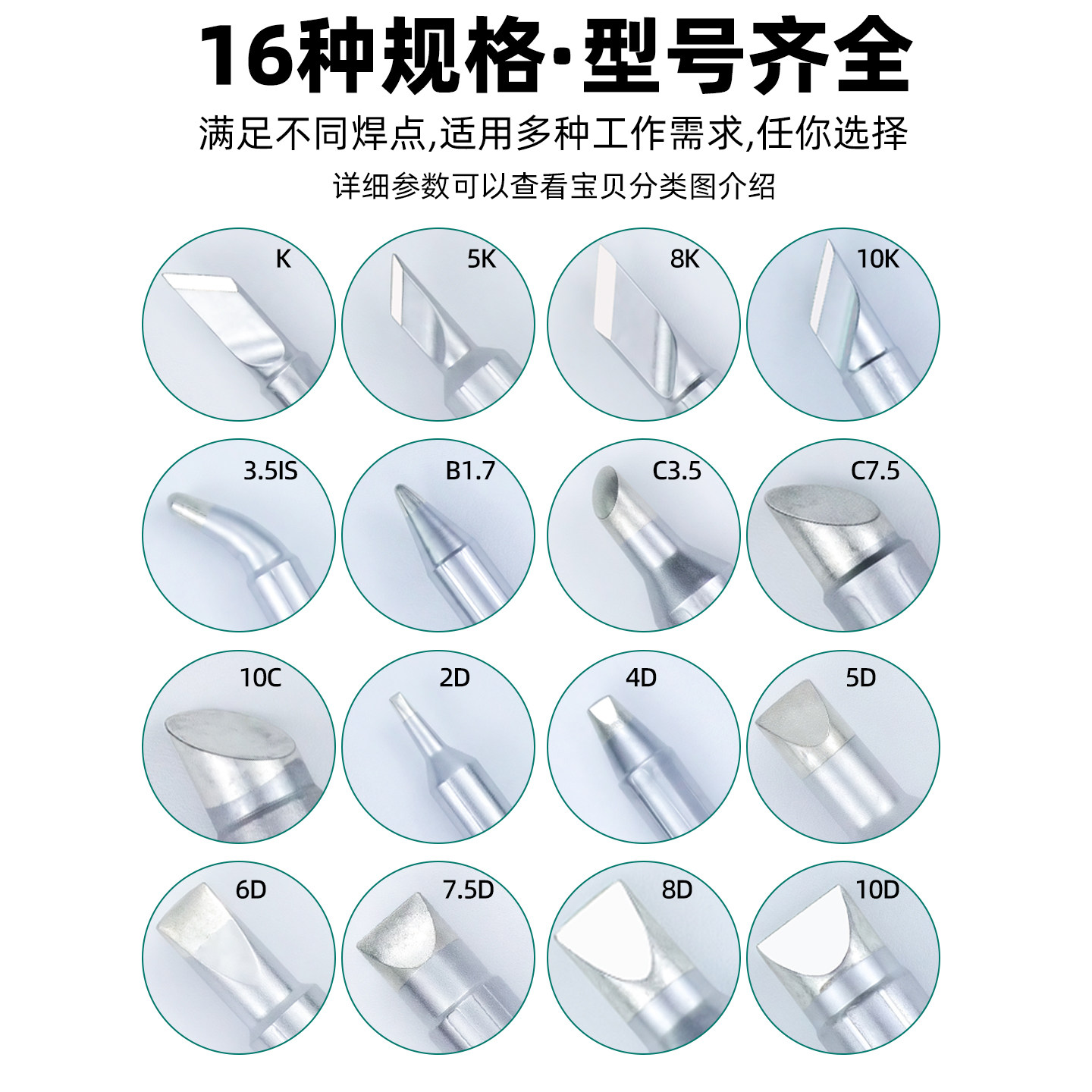 16种规格·型号齐全

满足不同焊点,适用多种工作需求,任你选择

详细参数可以查看宝贝分类图介绍

K

5K

8K

10K

3.5IS

B1.7

C3.5

C7.5

10C

2D

4D

5D

6D

7.5D

8D

10D