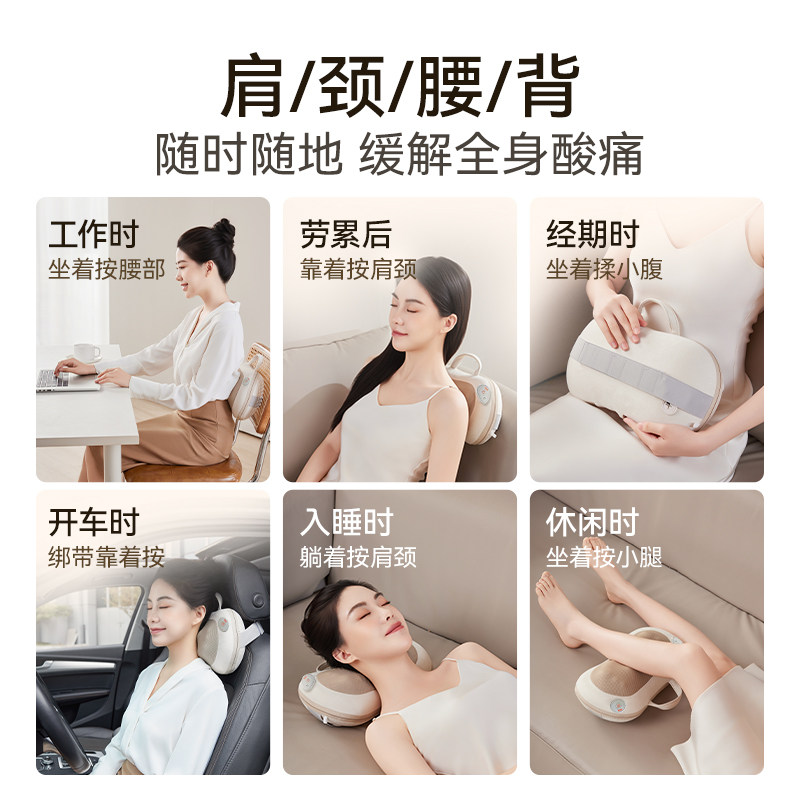 肩/颈/腰/背
随时随地 缓解全身酸痛

工作时
坐着按腰部

劳累后
靠着按肩颈

经期时
坐着揉小腹

开车时
绑带靠着按

入睡时
躺着按肩颈

休闲时
坐着按小腿