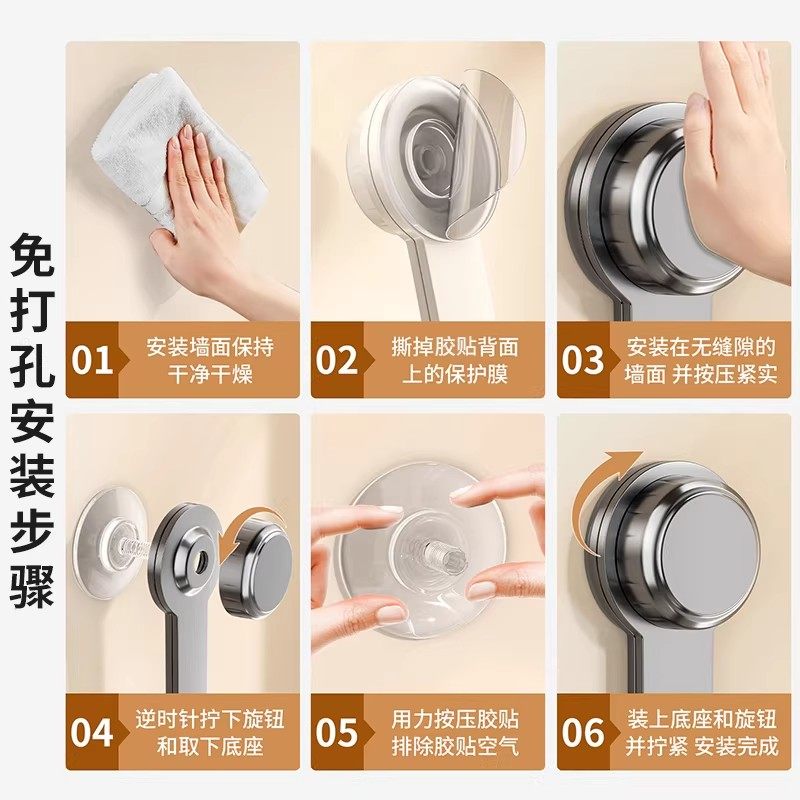 免打孔安装步骤

01 安装墙面保持干净干燥

02 撕掉胶贴背面上的保护膜

03 安装在无缝隙的墙面 并按压紧实

04 逆时针拧下旋钮和取下底座

05 用力按压胶贴排除胶贴空气

06 装上底座和旋钮并拧紧 安装完成