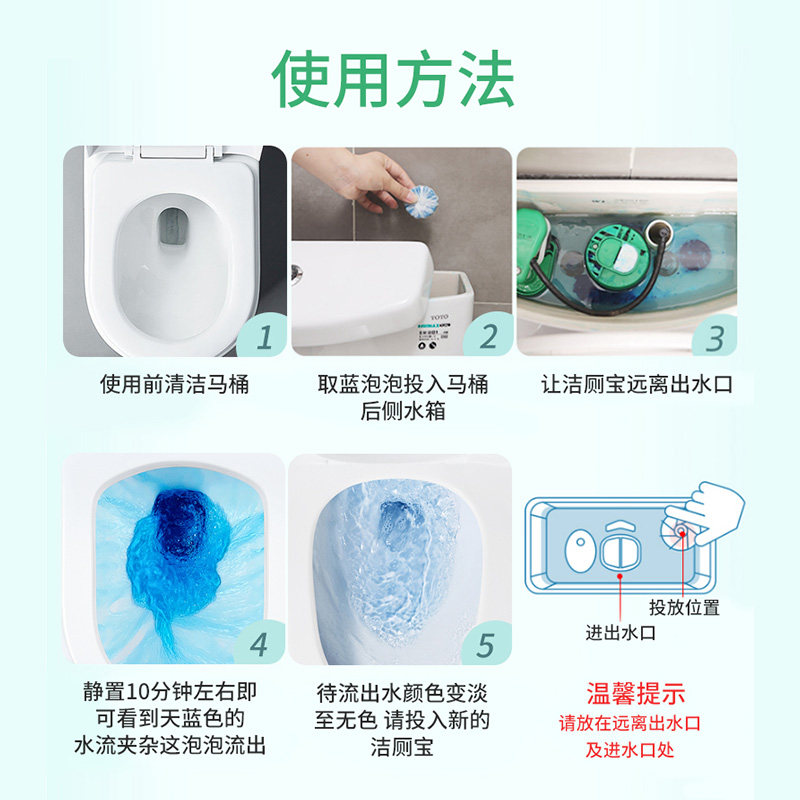 使用方法

1

使用前清洁马桶

TOTO

2

取蓝泡泡投入马桶后侧水箱

3

让洁厕宝远离出水口

4

静置10分钟左右即可看到天蓝色的水流夹杂这泡泡流出

5

待流出水颜色变淡至无色 请投入新的洁厕宝

投放位置

进出水口

温馨提示
请放在远离出水口及进水口处