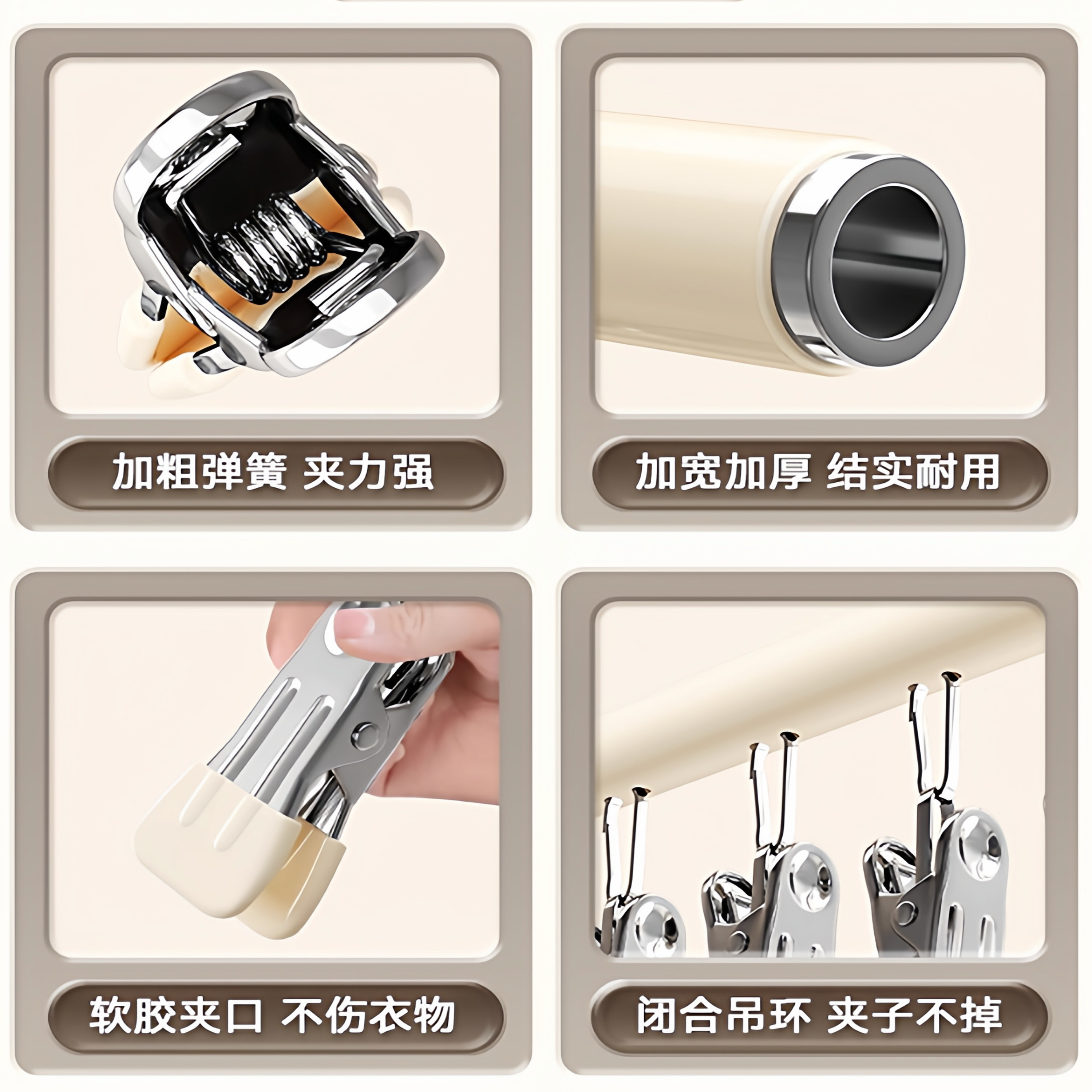 加粗弹簧 夹力强

加宽加厚 结实耐用

软胶夹口 不伤衣物

闭合吊环 夹子不掉