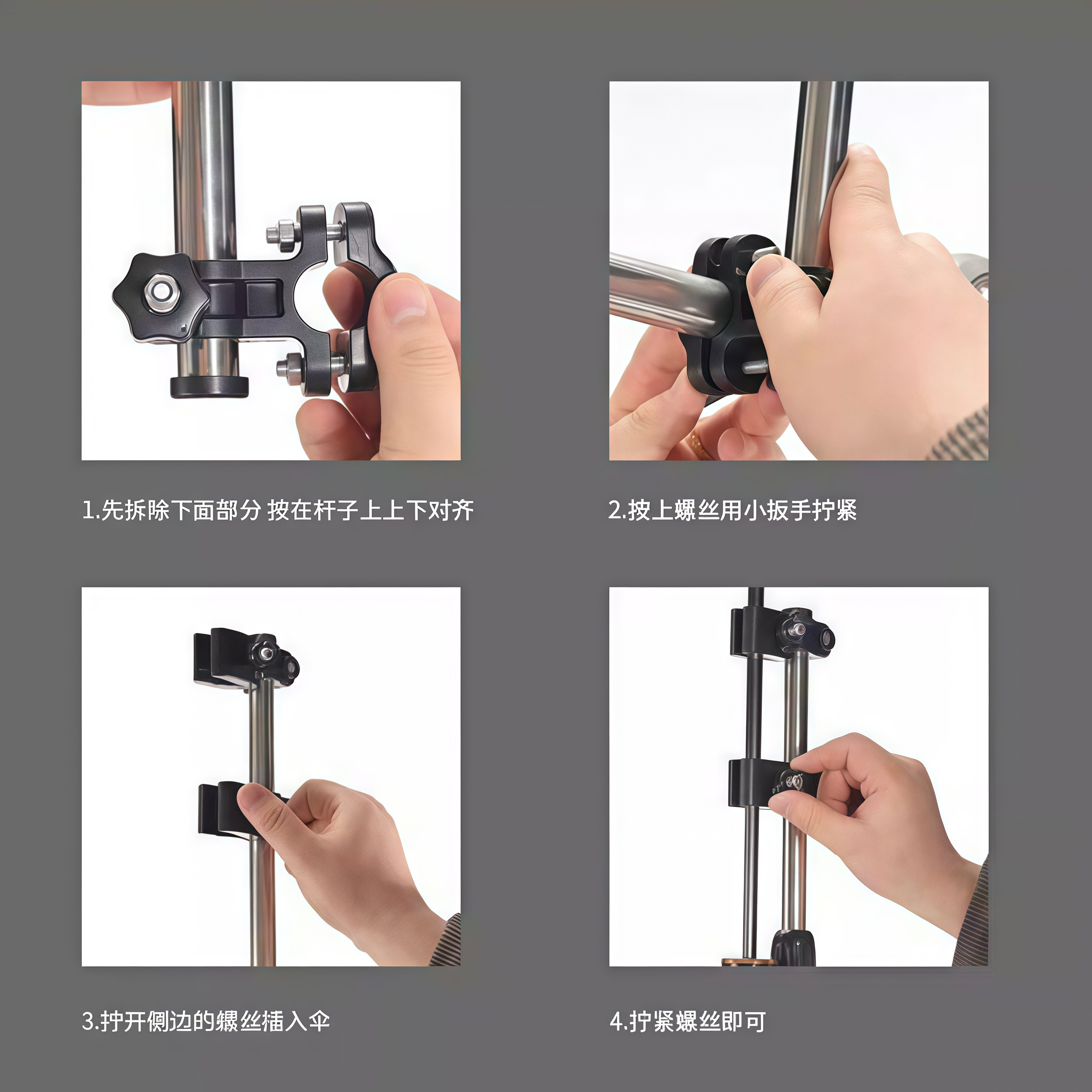 1.先拆除下面部分 按在杆子上上下对齐

2.按上螺丝用小扳手拧紧

3.拧开侧边的螺丝插入伞

4.拧紧螺丝即可