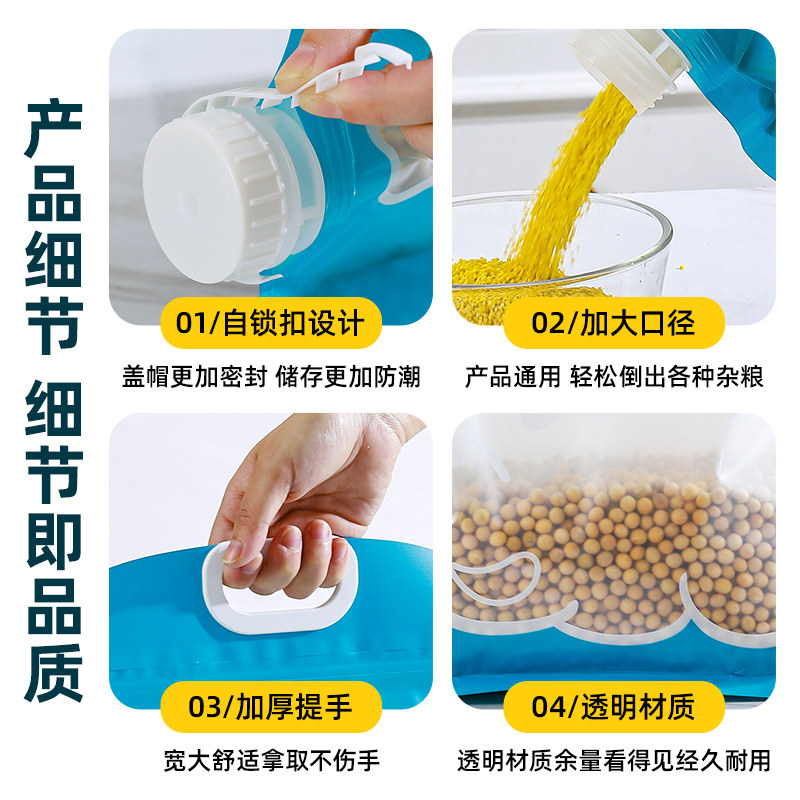 产品细节 细节即品质

01/自锁扣设计

盖帽更加密封 储存更加防潮

02/加大口径

产品通用 轻松倒出各种杂粮

03/加厚提手

宽大舒适拿取不伤手

04/透明材质

透明材质余量看得见经久耐用