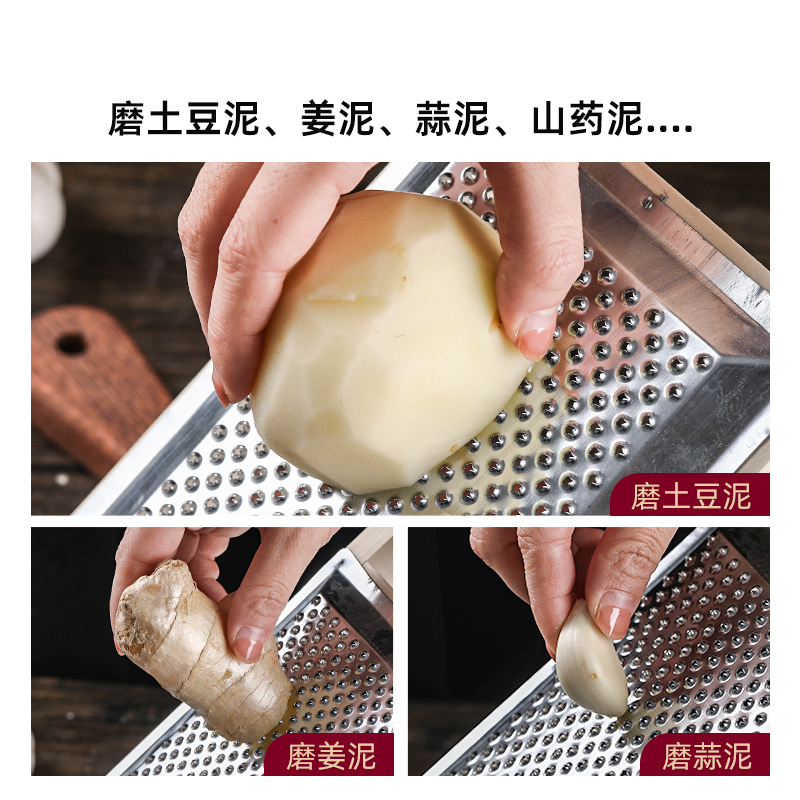 磨土豆泥、姜泥、蒜泥、山药泥....

磨土豆泥

磨姜泥

磨蒜泥