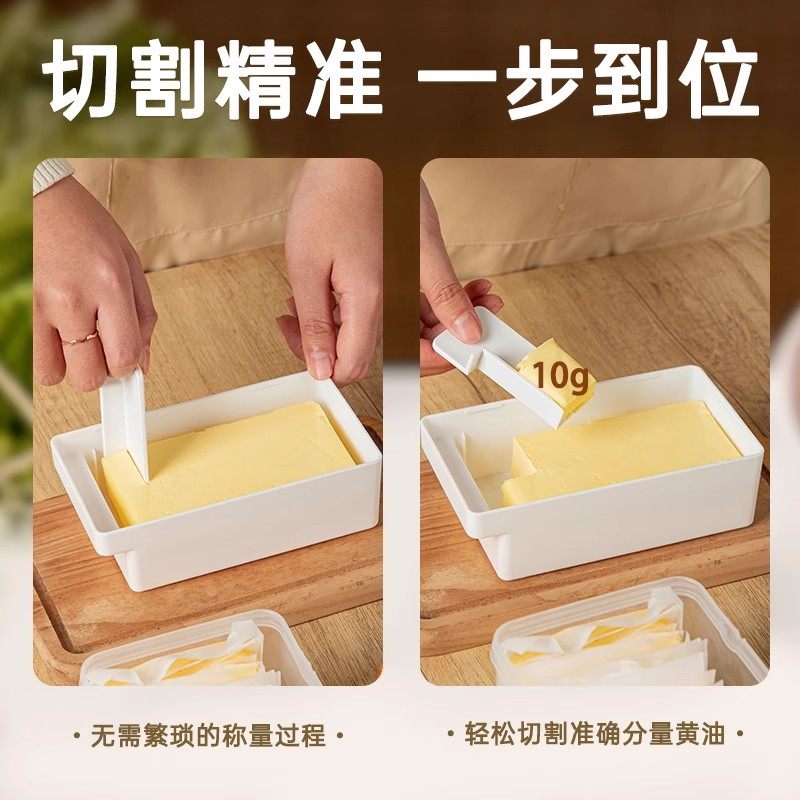 切割精准 一步到位

10g

· 无需繁琐的称量过程 ·

· 轻松切割准确分量黄油 ·