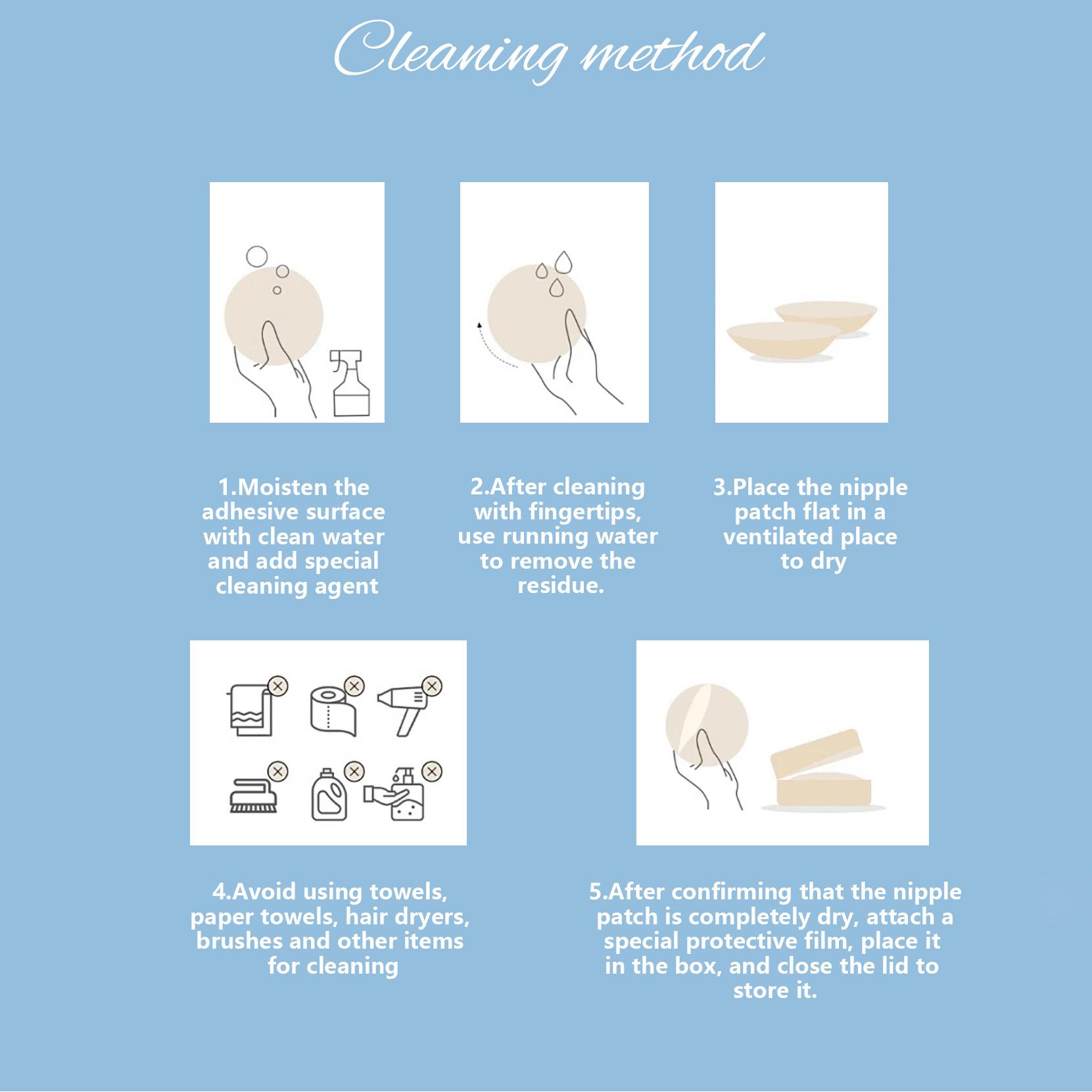 Cleaning method

1.Moisten the adhesive surface with clean water and add special cleaning agent

2.After cleaning with fingertips, use running water to remove the residue.

3.Place the nipple patch flat in a ventilated place to dry

4.Avoid using towels, paper towels, hair dryers, brushes and other items for cleaning

5.After confirming that the nipple patch is completely dry, attach a special protective film, place it in the box, and close the lid to store it.