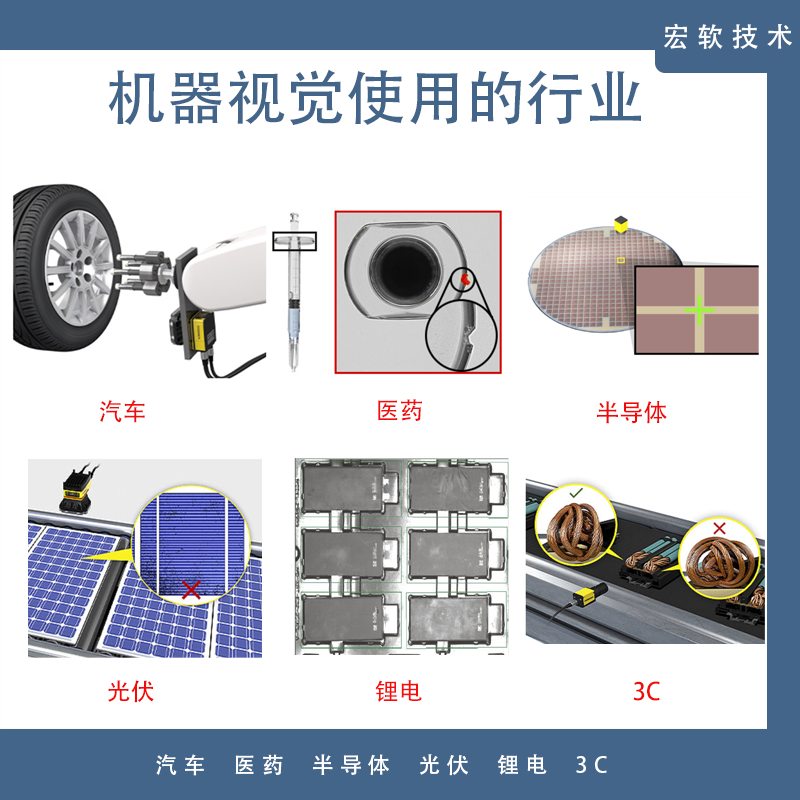 宏软技术

机器视觉使用的行业

汽车

医药

半导体

光伏

锂电

3C

汽车 医药 半导体 光伏 锂电 3C