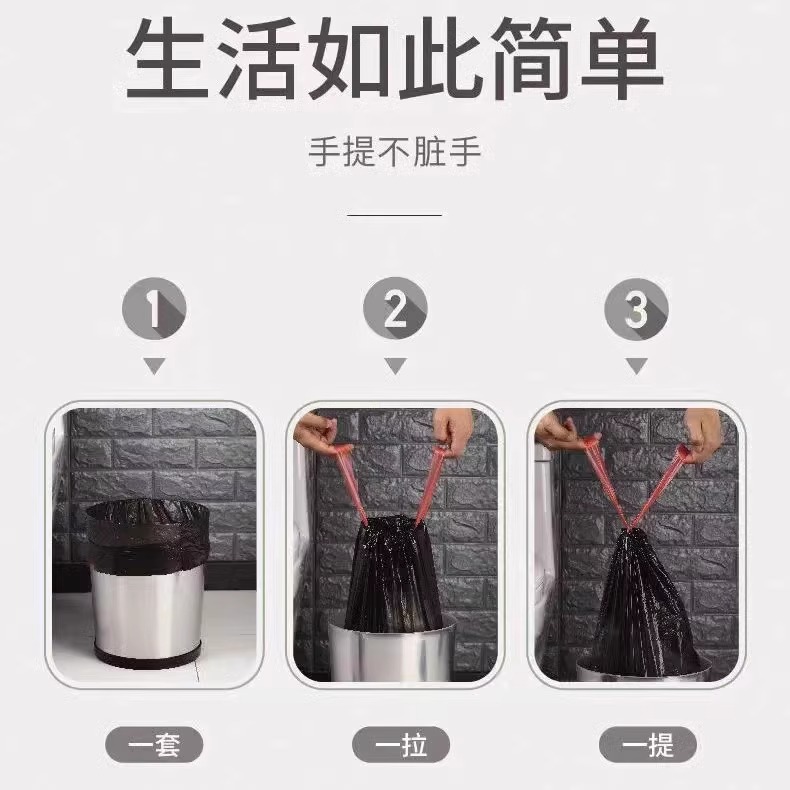 生活如此简单

手提不脏手

1

2

3

一套

一拉

一提