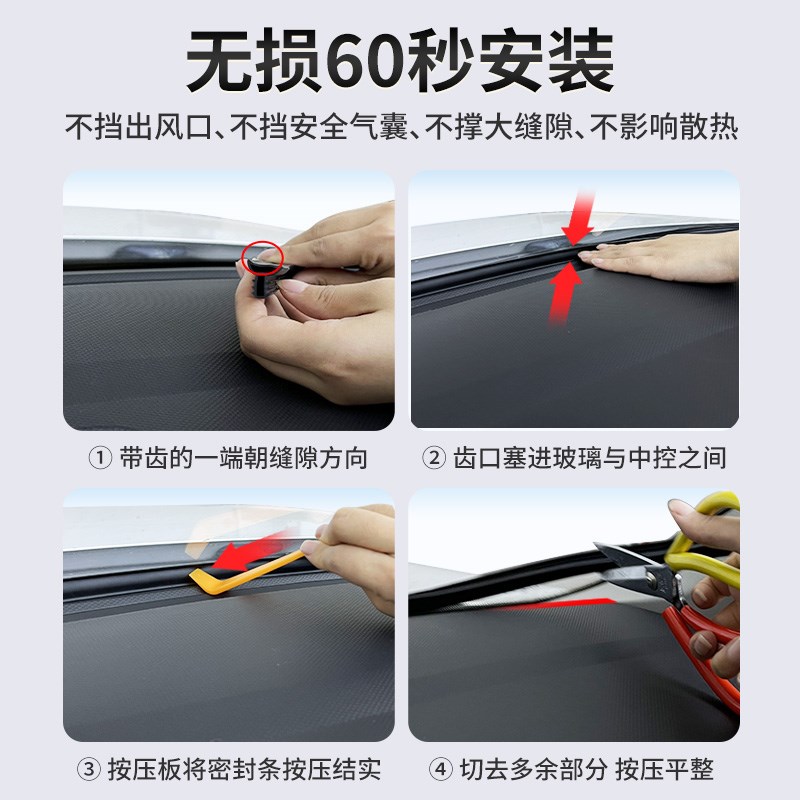 无损60秒安装

不挡出风口、不挡安全气囊、不撑大缝隙、不影响散热

① 带齿的一端朝缝隙方向

② 齿口塞进玻璃与中控之间

③ 按压板将密封条按压结实

④ 切去多余部分 按压平整