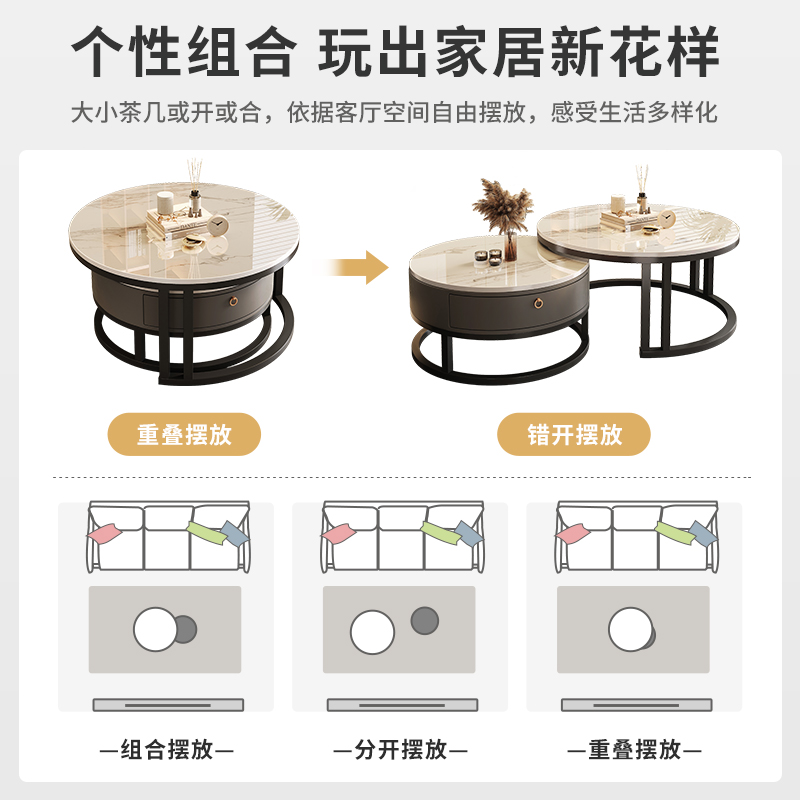 个性组合 玩出家居新花样

大小茶几或开或合，依据客厅空间自由摆放，感受生活多样化

重叠摆放

错开摆放

—组合摆放—

—分开摆放—

—重叠摆放—