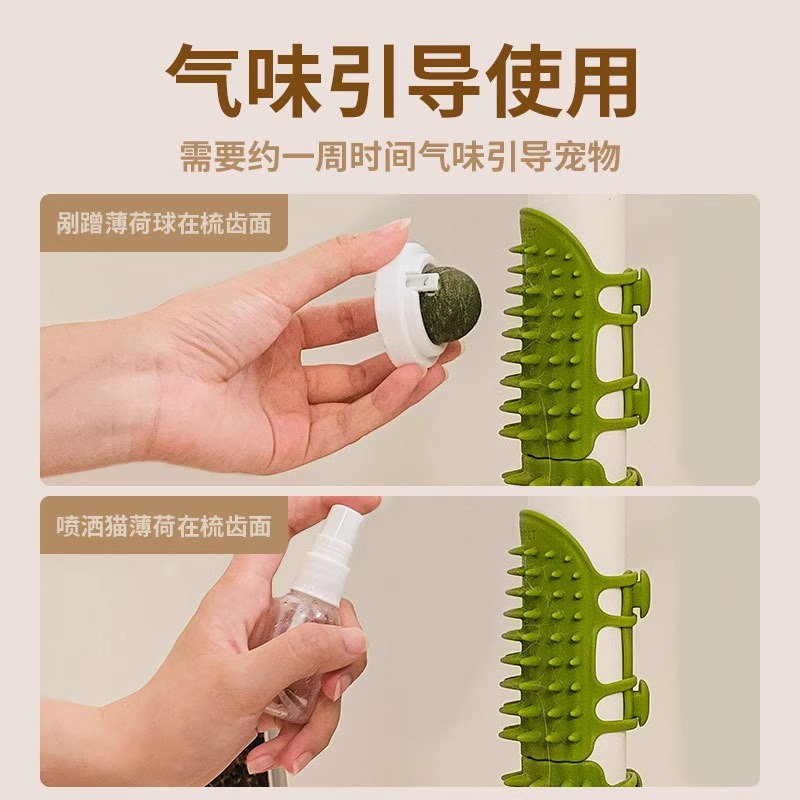 气味引导使用

需要约一周时间气味引导宠物

剐蹭薄荷球在梳齿面

喷洒猫薄荷在梳齿面