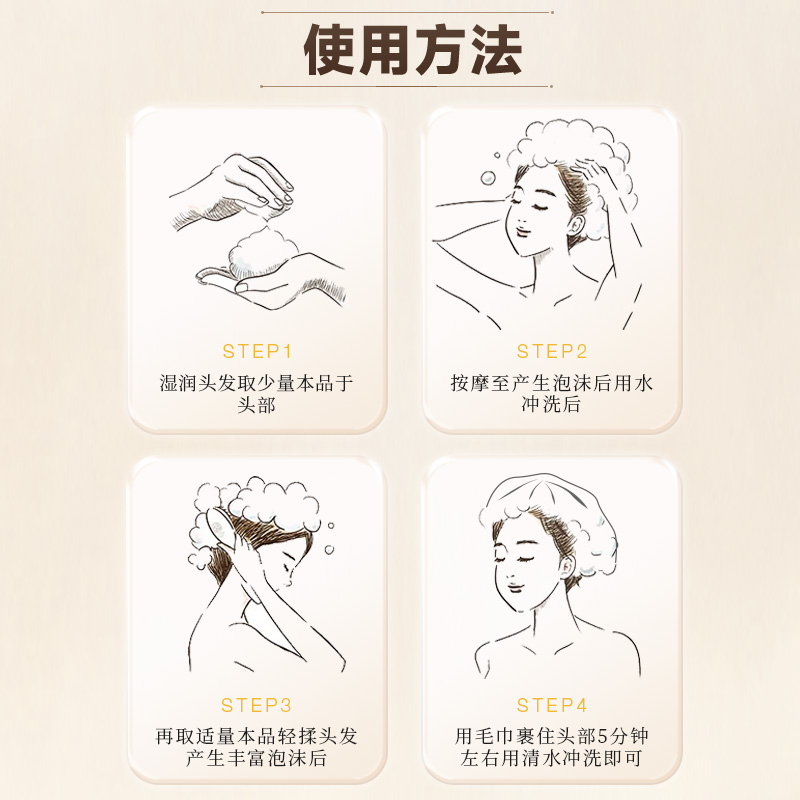 使用方法

STEP1
湿润头发取少量本品于头部

STEP2
按摩至产生泡沫后用水冲洗后

STEP3
再取适量本品轻揉头发产生丰富泡沫后

STEP4
用毛巾裹住头部5分钟左右用清水冲洗即可