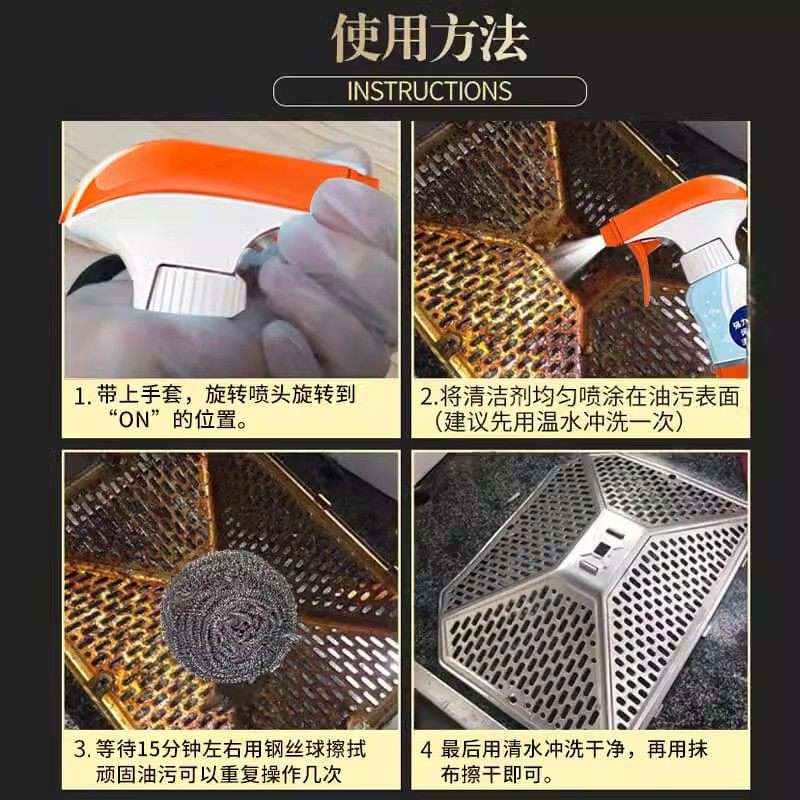 使用方法

INSTRUCTIONS

1. 带上手套，旋转喷头旋转到“ON”的位置。

2.将清洁剂均匀喷涂在油污表面（建议先用温水冲洗一次）

3. 等待15分钟左右用钢丝球擦拭顽固油污可以重复操作几次

4 最后用清水冲洗干净，再用抹布擦干即可。