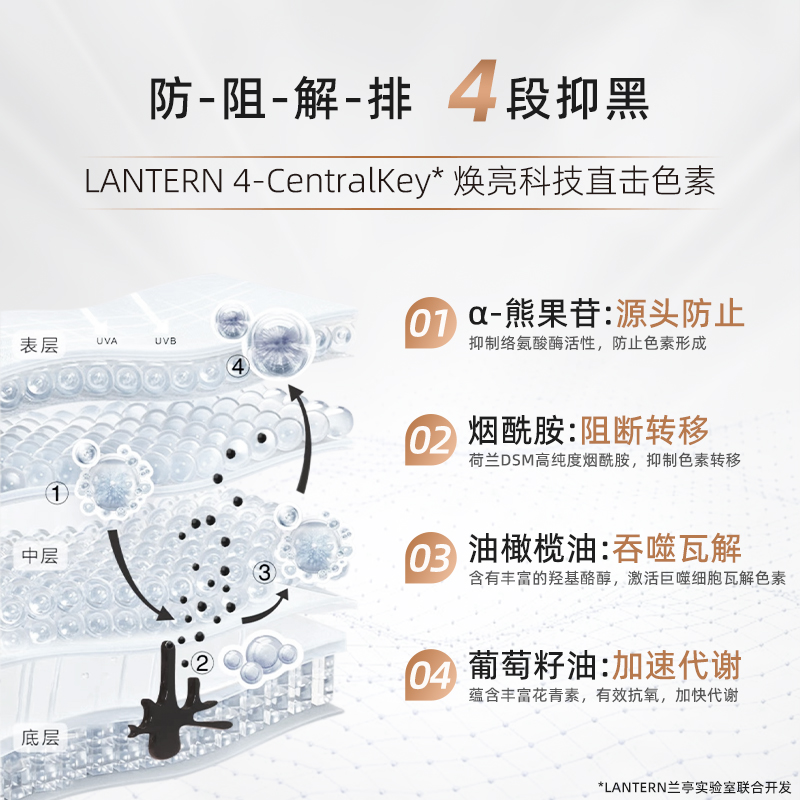 防-阻-解-排 4段抑黑

LANTERN 4-CentralKey* 焕亮科技直击色素

表层 UVA UVB

④

①

中层

③

②

底层

01 α-熊果苷:源头防止
抑制络氨酸酶活性，防止色素形成

02 烟酰胺:阻断转移
荷兰DSM高纯度烟酰胺，抑制色素转移

03 油橄榄油:吞噬瓦解
含有丰富的羟基酪醇，激活巨噬细胞瓦解色素

04 葡萄籽油:加速代谢
蕴含丰富花青素，有效抗氧，加快代谢

*LANTERN兰亭实验室联合开发