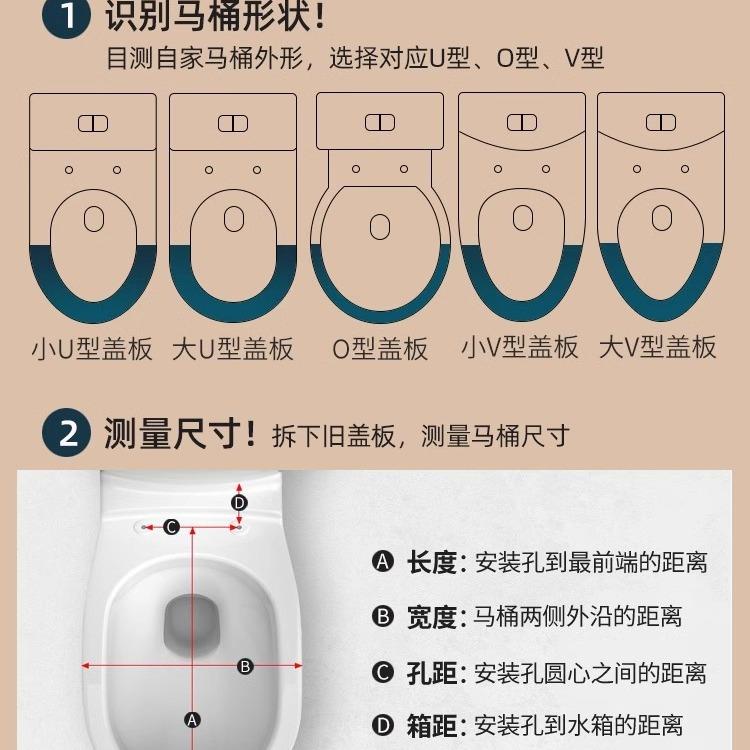 1 识别马桶形状！
目测自家马桶外形，选择对应U型、O型、V型

小U型盖板 大U型盖板 O型盖板 小V型盖板 大V型盖板

2 测量尺寸！拆下旧盖板，测量马桶尺寸

D
C
B
A

A 长度：安装孔到最前端的距离
B 宽度：马桶两侧外沿的距离
C 孔距：安装孔圆心之间的距离
D 箱距：安装孔到水箱的距离