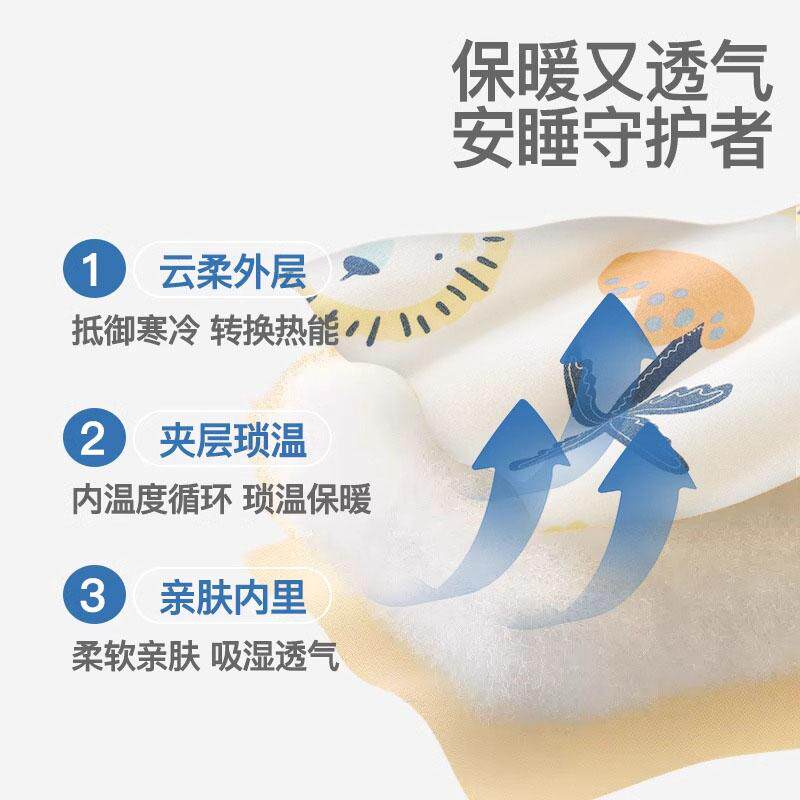 保暖又透气
安睡守护者

1 云柔外层
抵御寒冷 转换热能

2 夹层琐温
内温度循环 琐温保暖

3 亲肤内里
柔软亲肤 吸湿透气