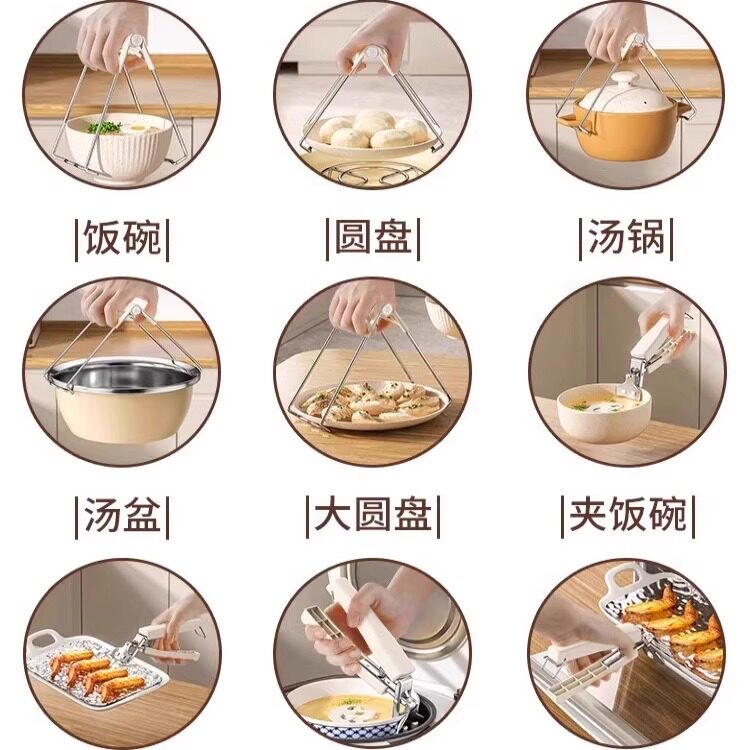 |饭碗|

|圆盘|

|汤锅|

|汤盆|

|大圆盘|

|夹饭碗|